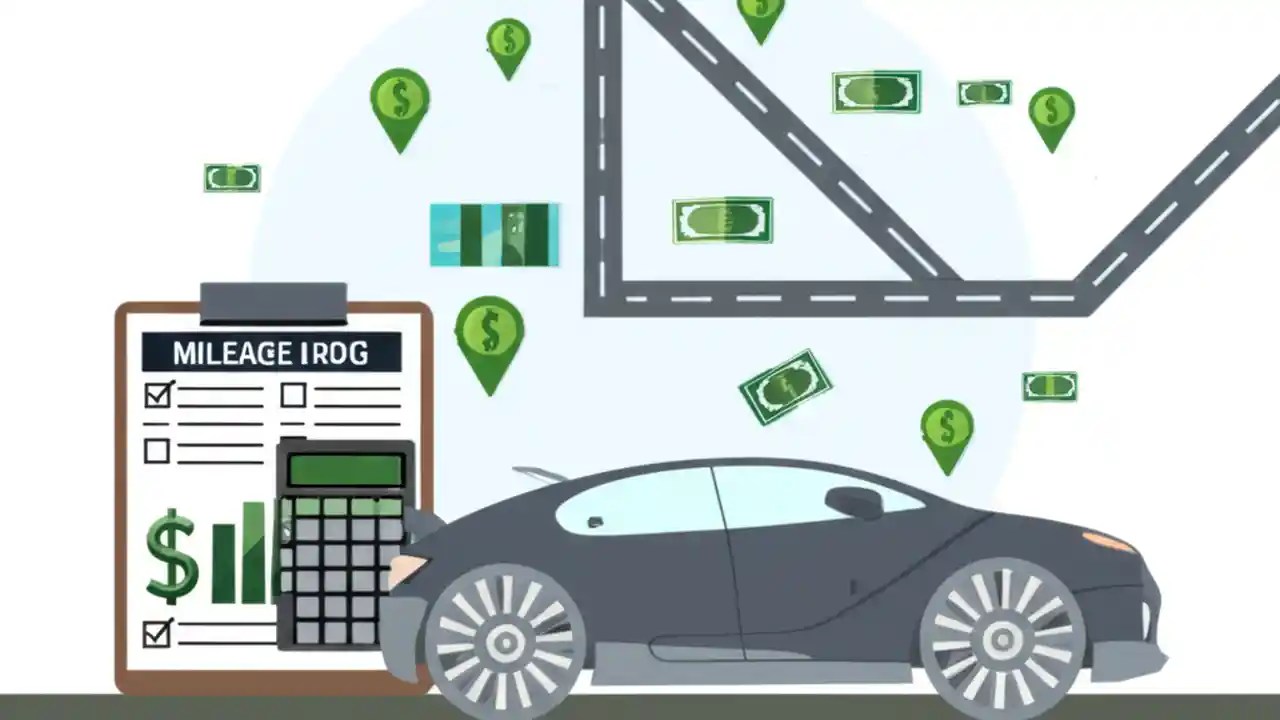 MILEAGE IROG
$
$
$
$
$
$
$