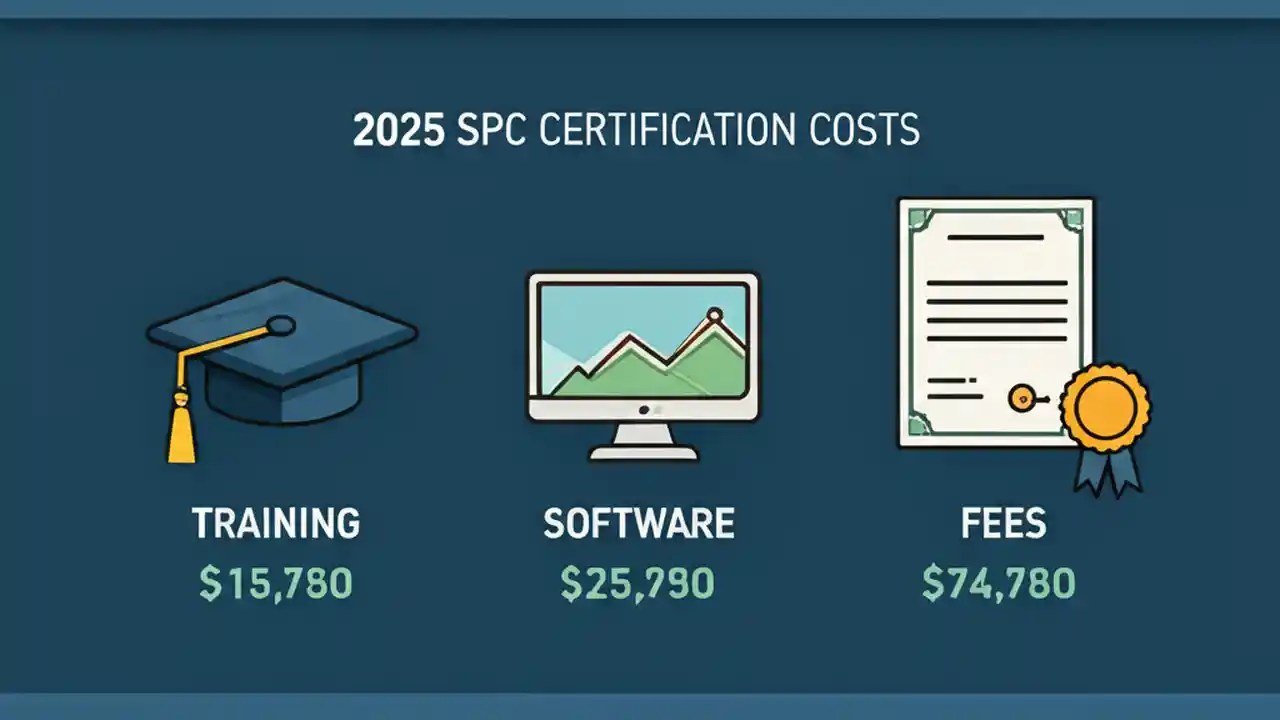 2025 SPC CERTIFICATION COSTS

TRAINING
$15,780

SOFTWARE
$25,790

FEES
$74,780