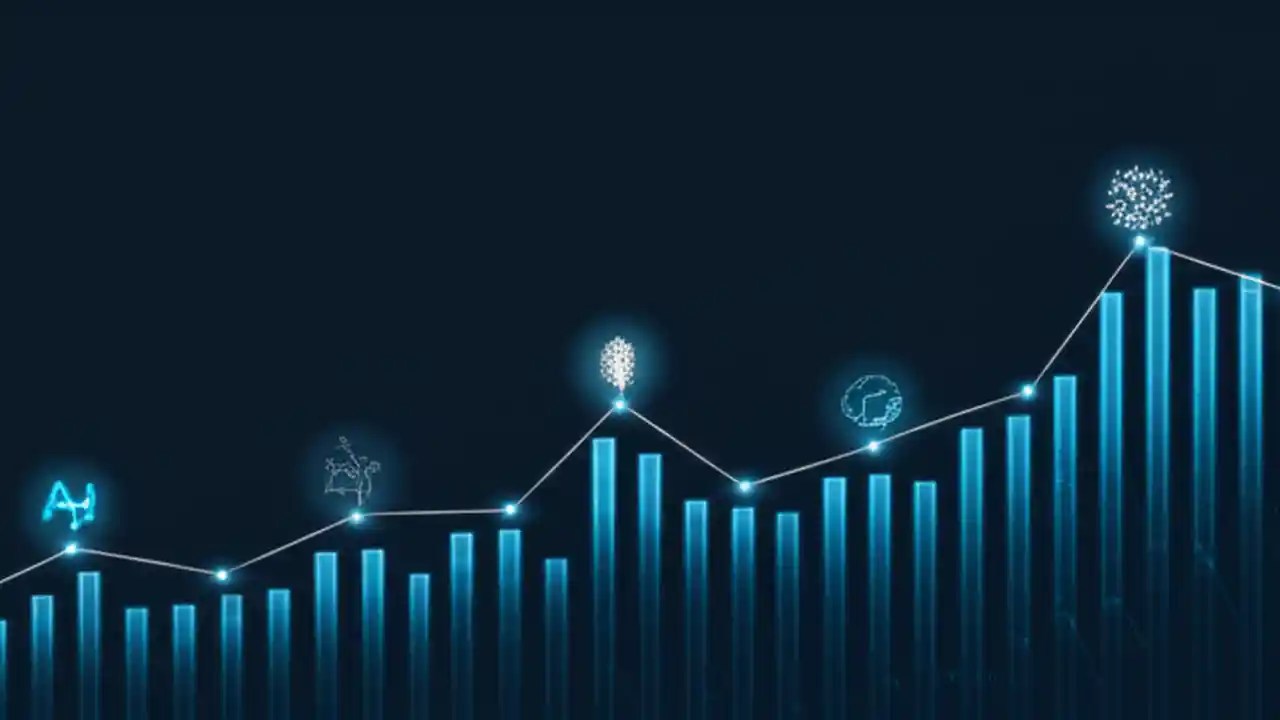 AI