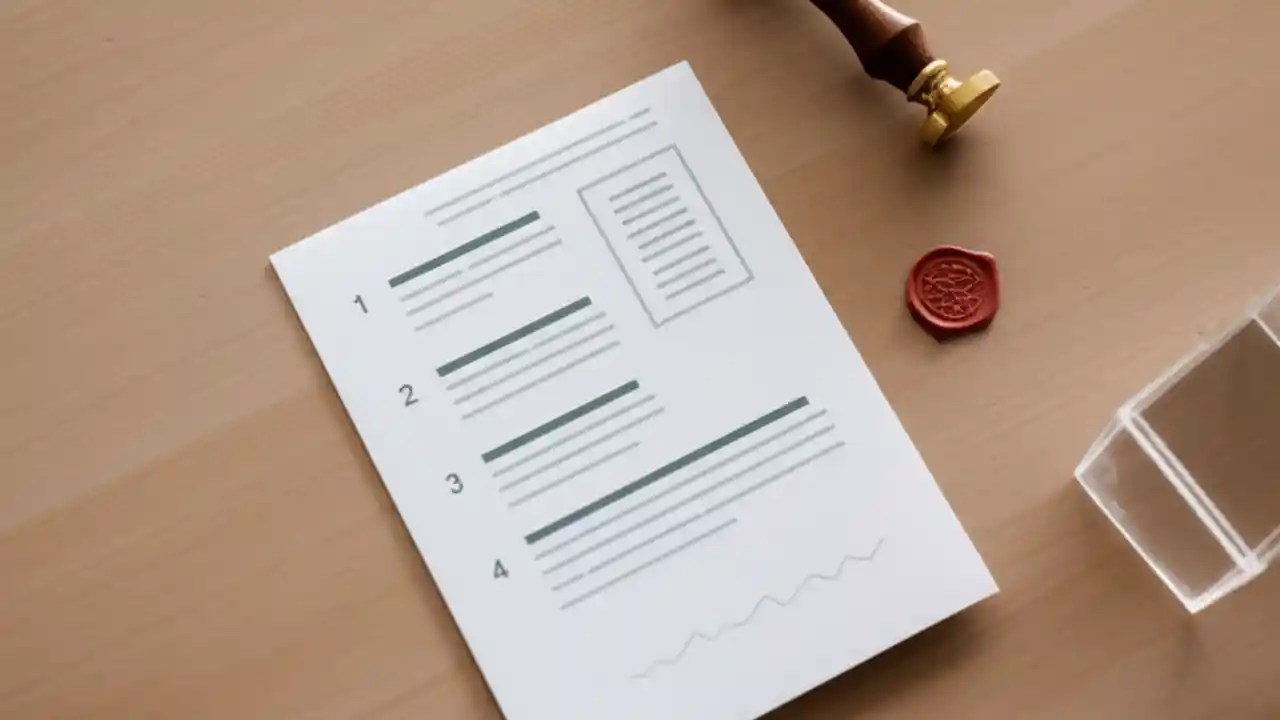 1

2

3

4