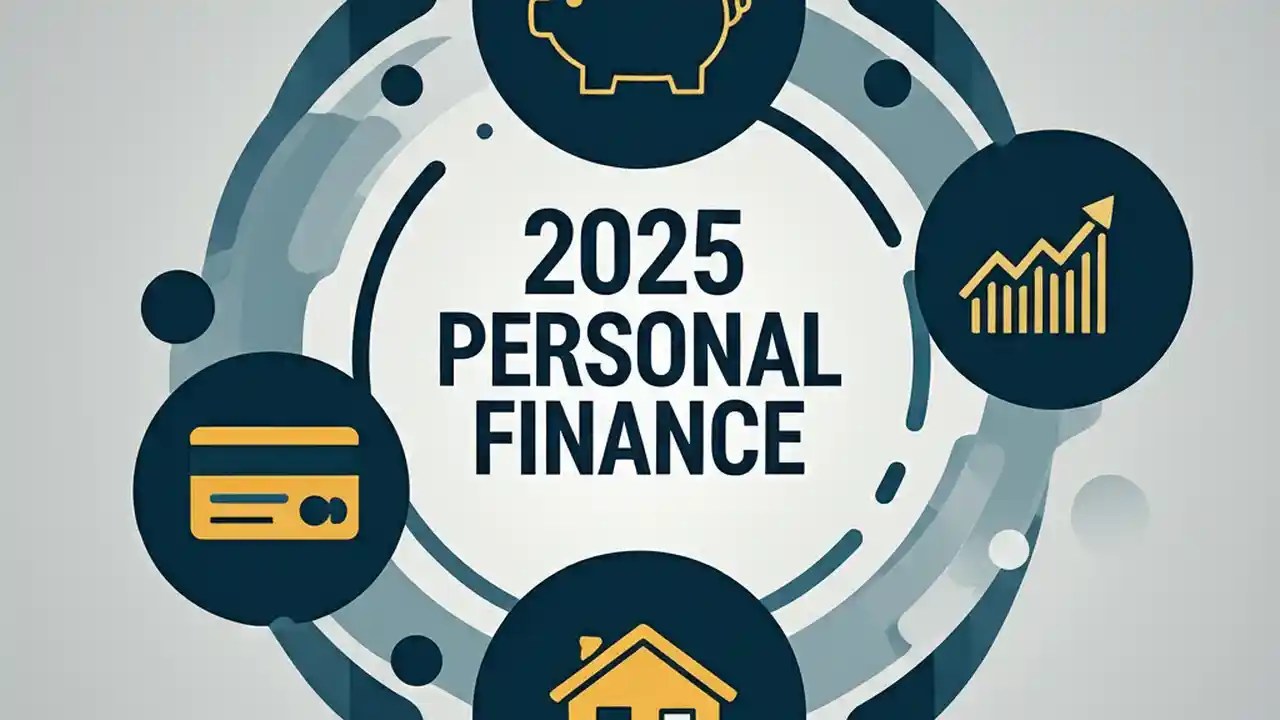 2025
PERSONAL
FINANCE