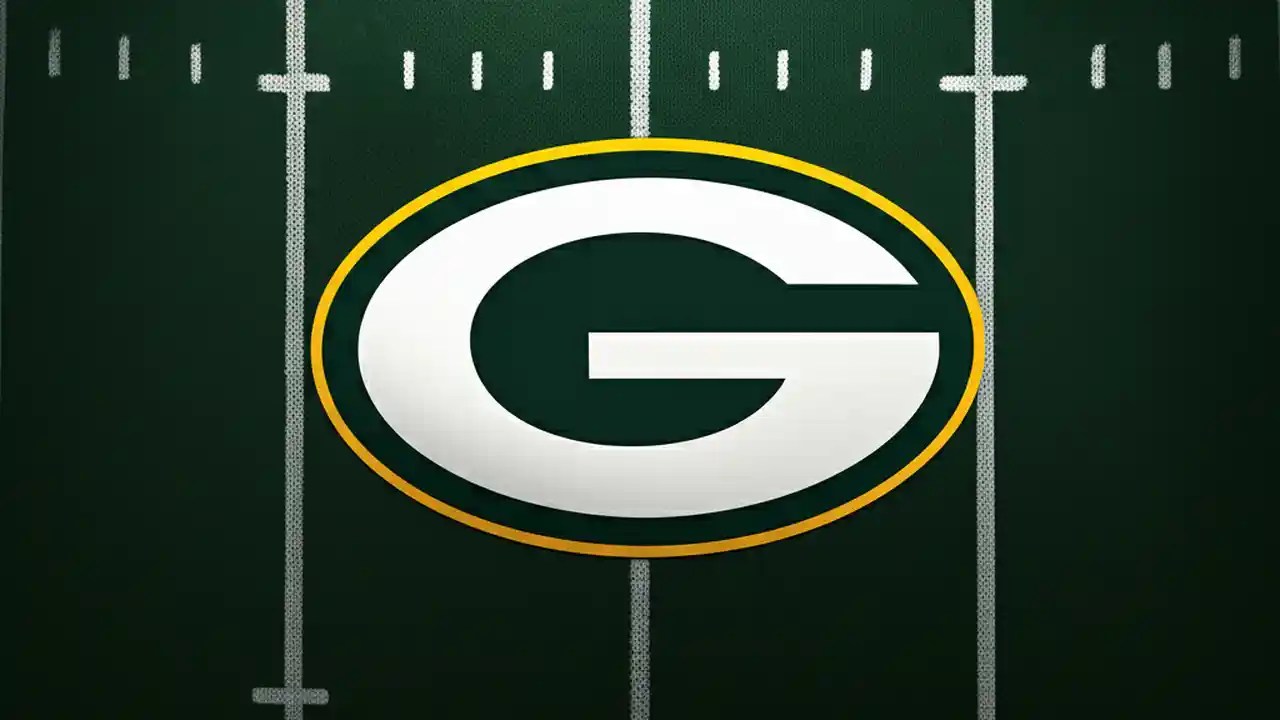 G