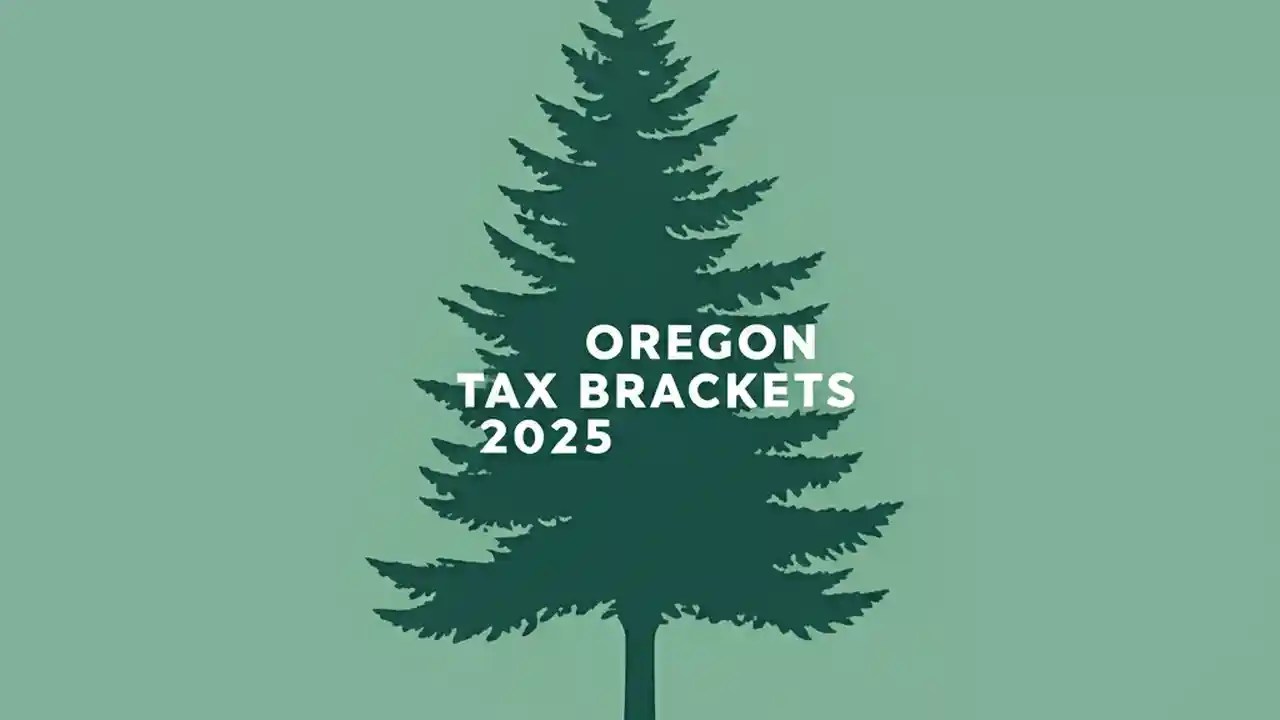 OREGON
TAX BRACKETS
2025