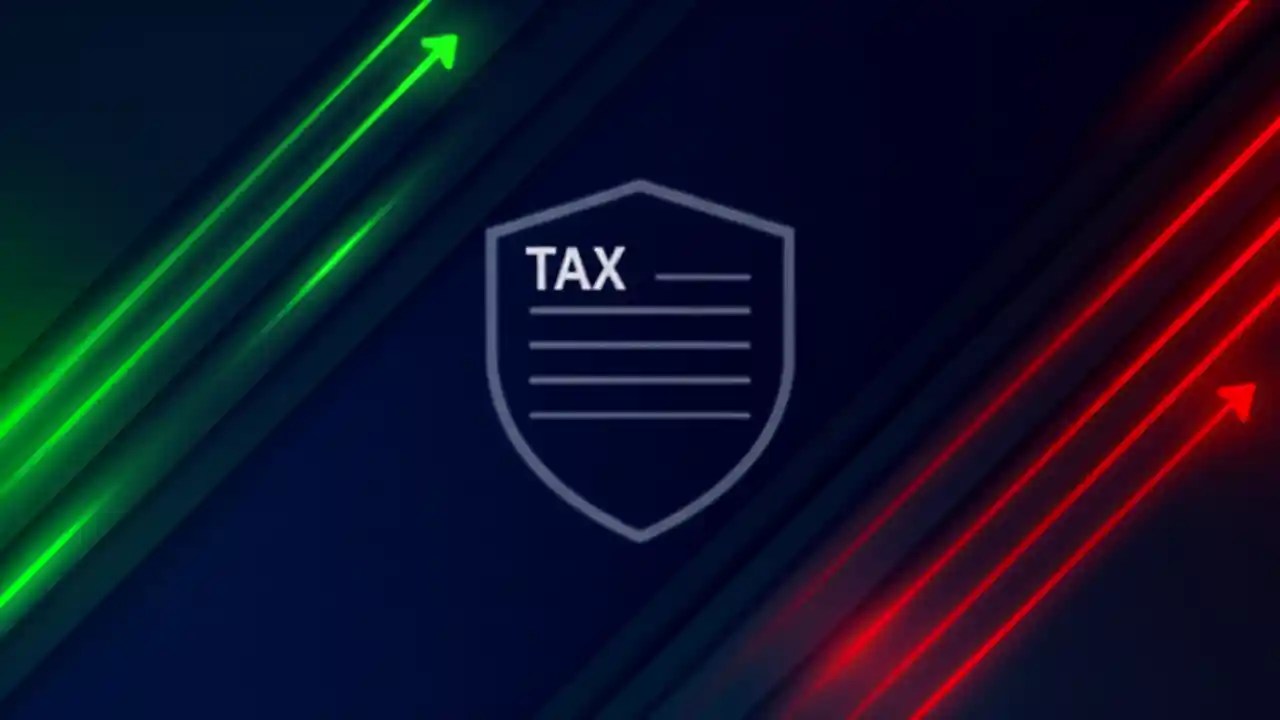 TAX