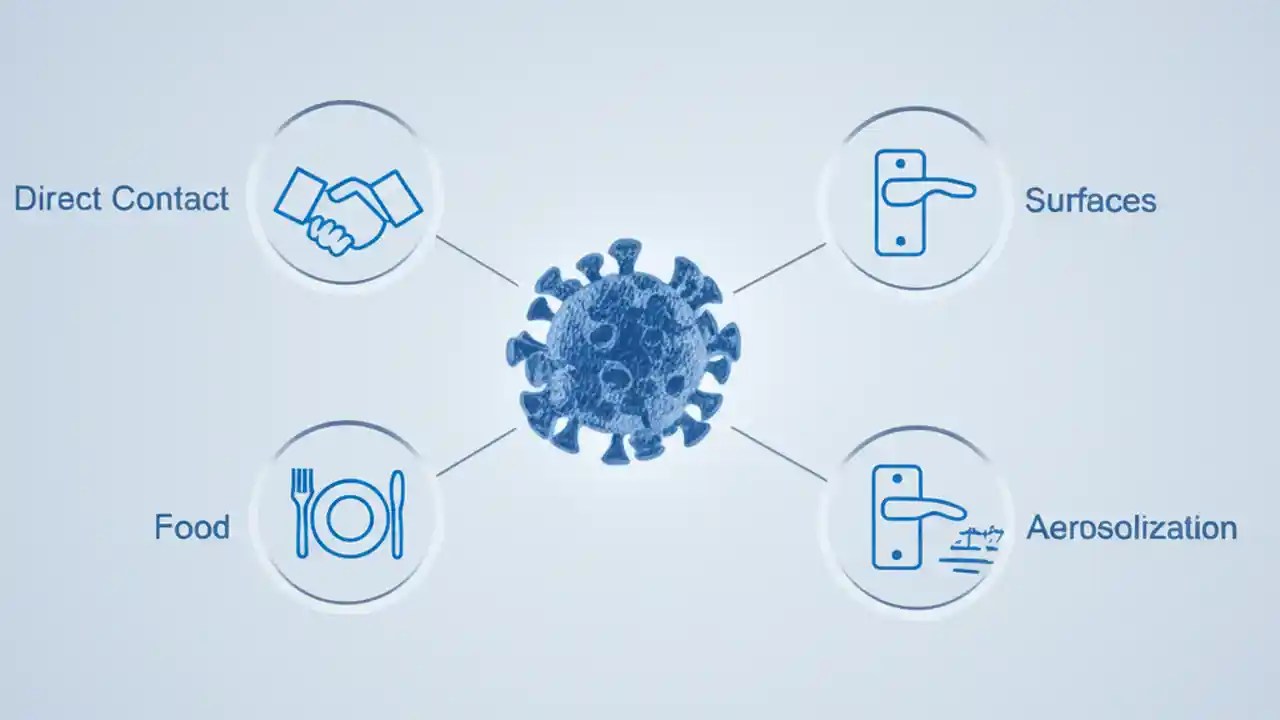 Direct Contact

Surfaces

Food

Aerosolization