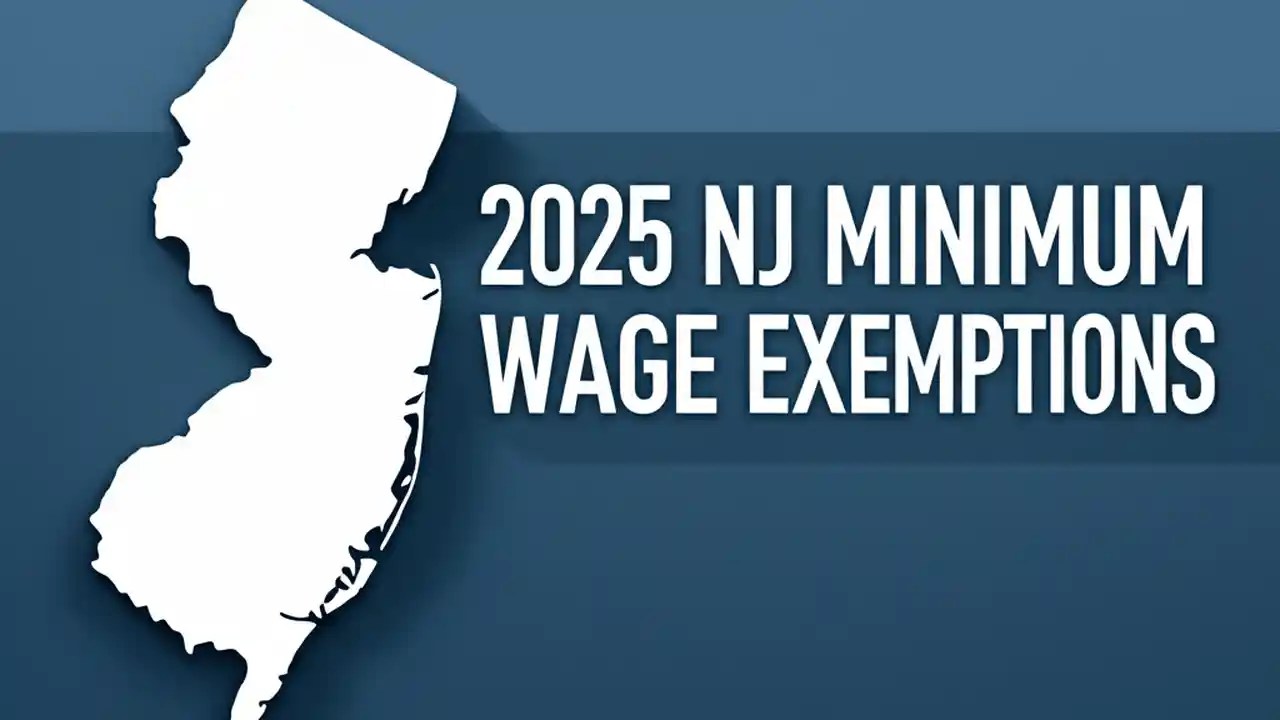 2025 NJ MINIMUM WAGE EXEMPTIONS