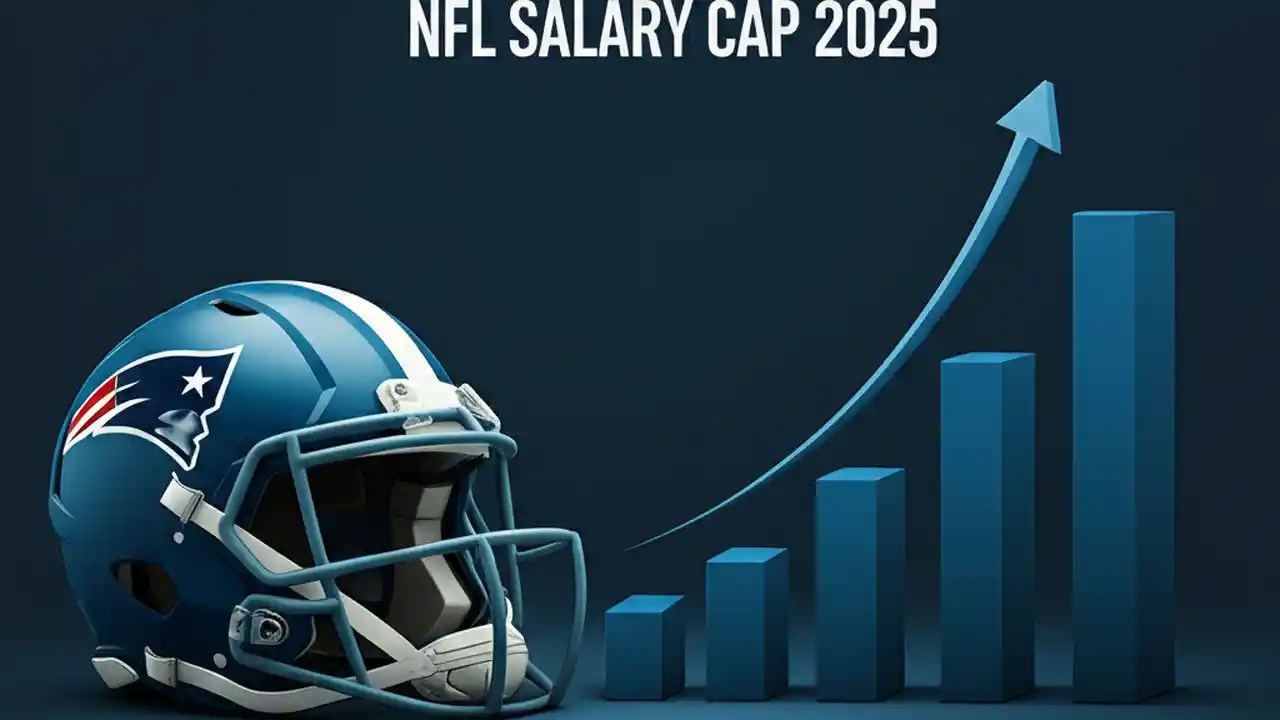 NFL SALARY CAP 2025