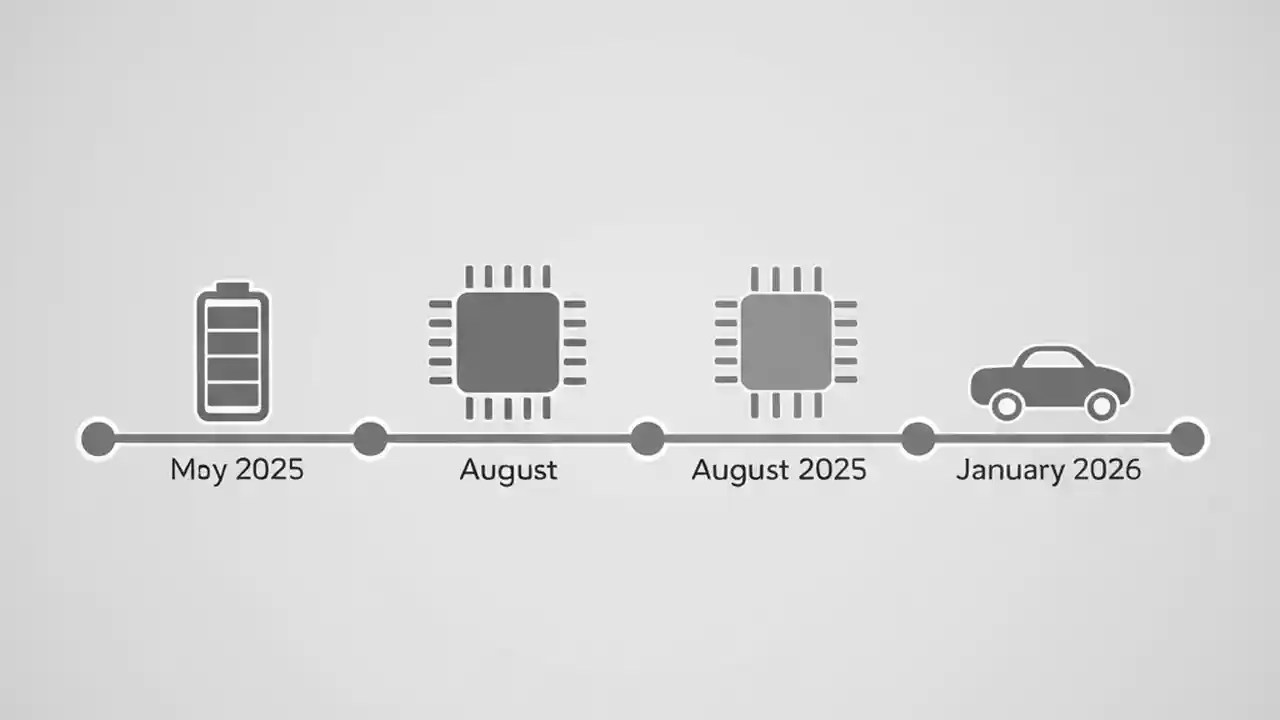 Mby 2025

August

August 2025

January 2026