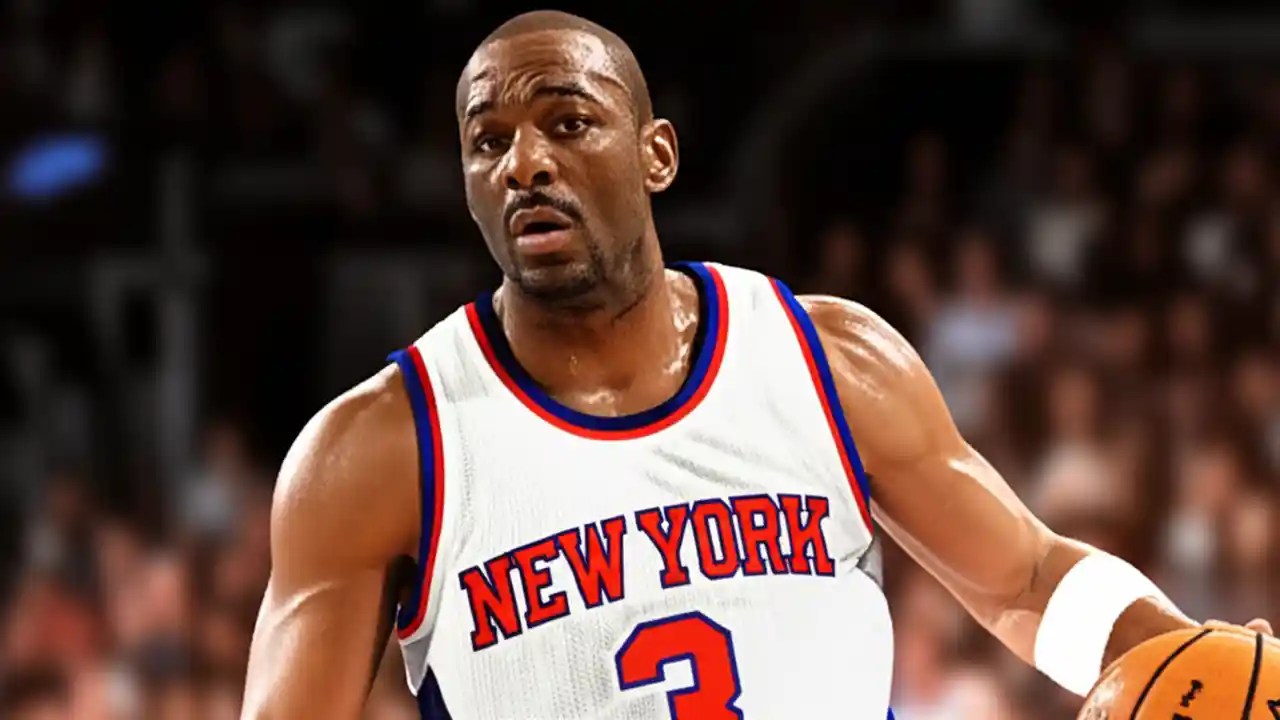 NEW YORK
3