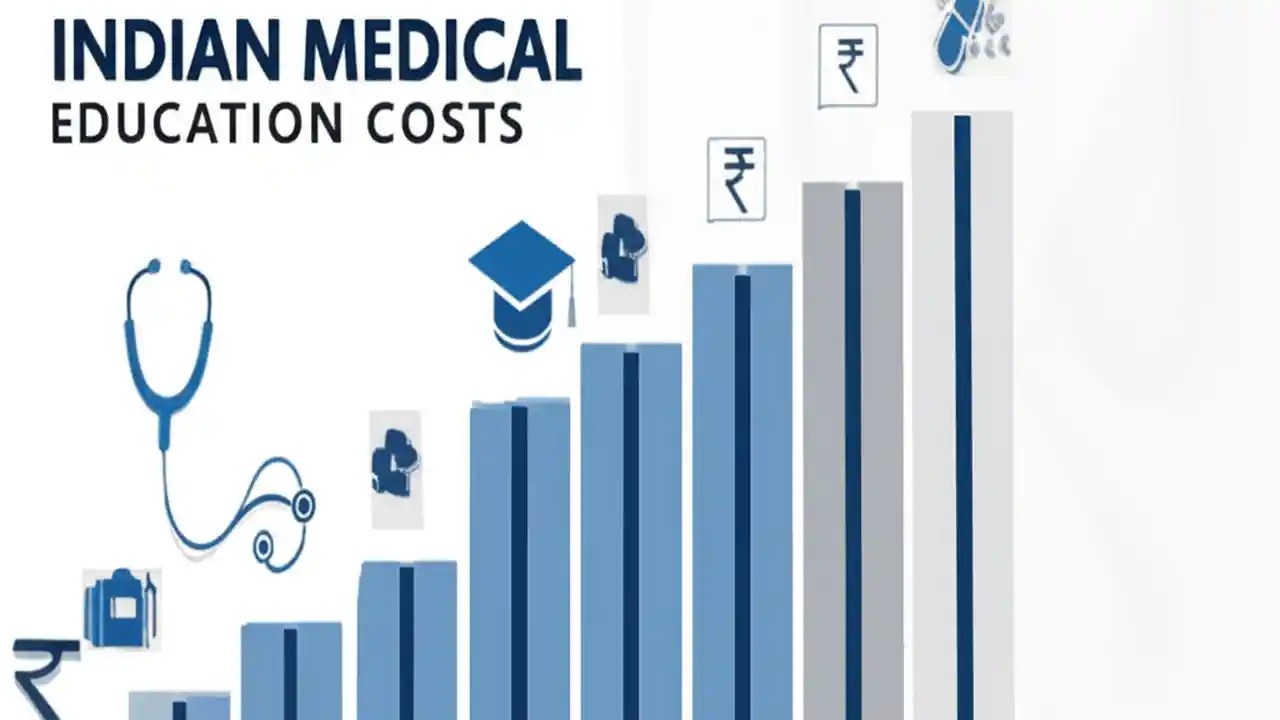 INDIAN MEDICAL
EDUCATION COSTS

₹

₹

₹