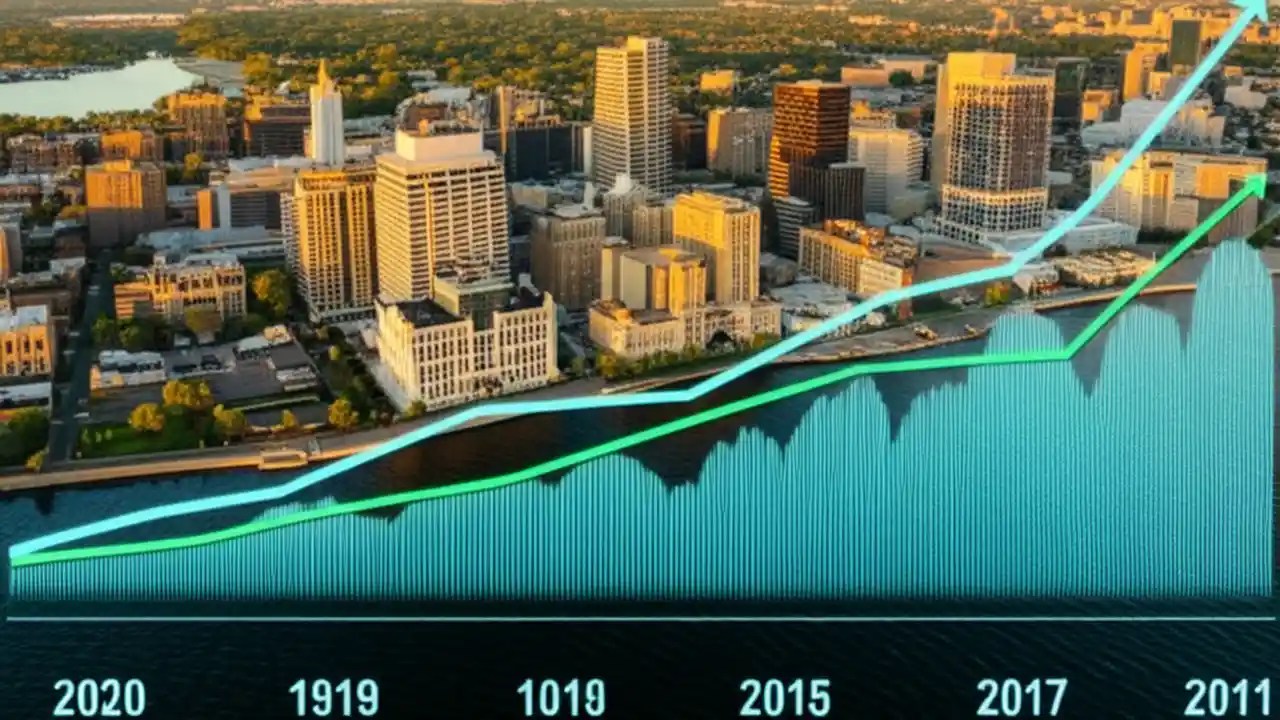 2020 1919 1019 2015 2017 2011