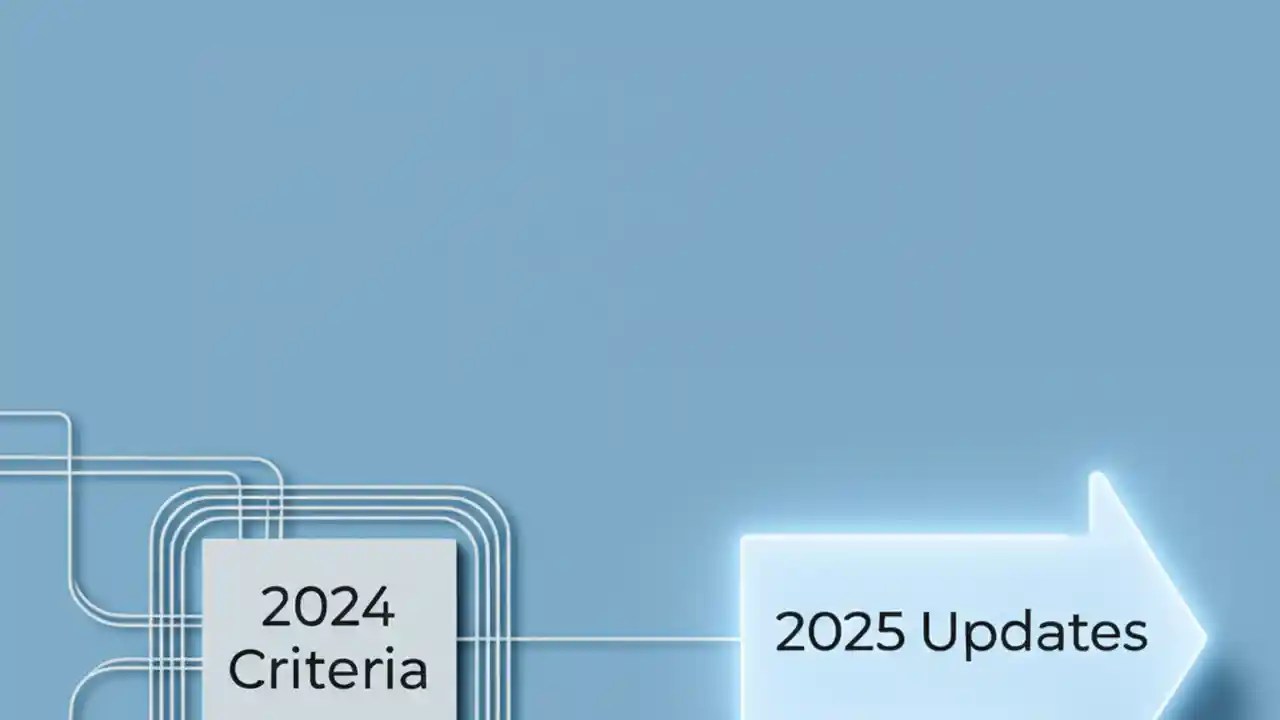 2024 Criteria

2025 Updates