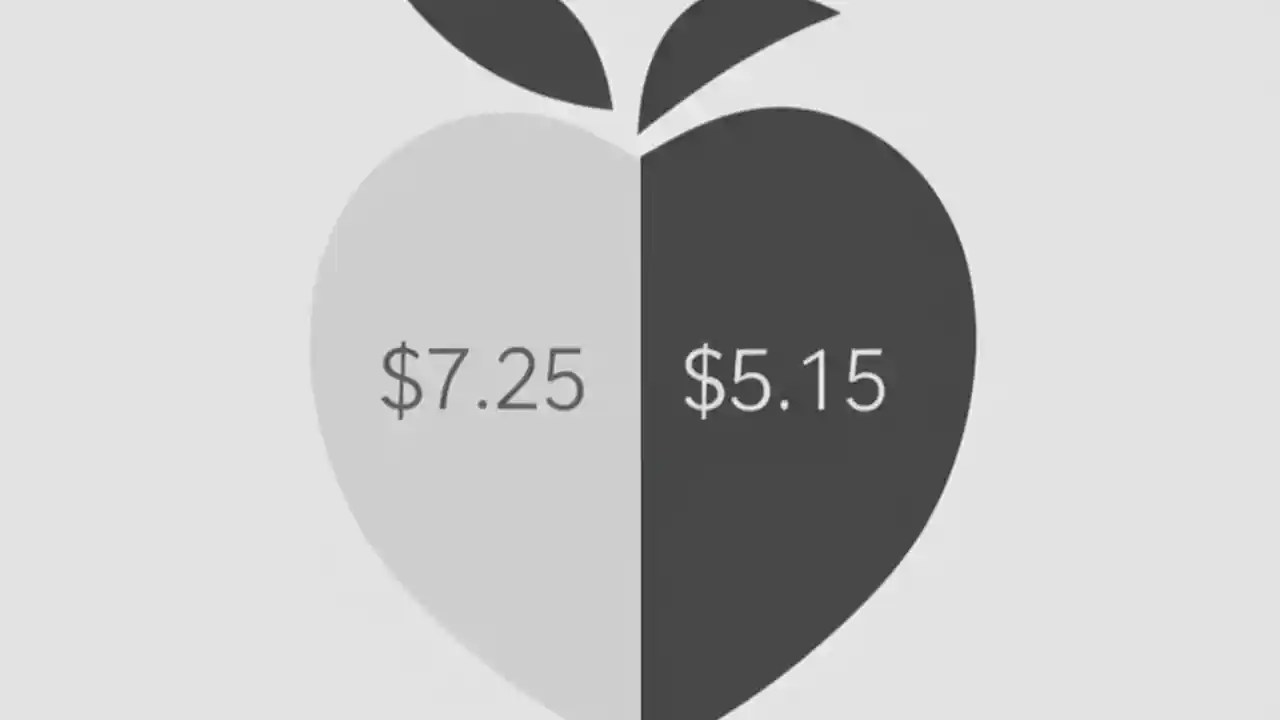 \$7.25 \$5.15