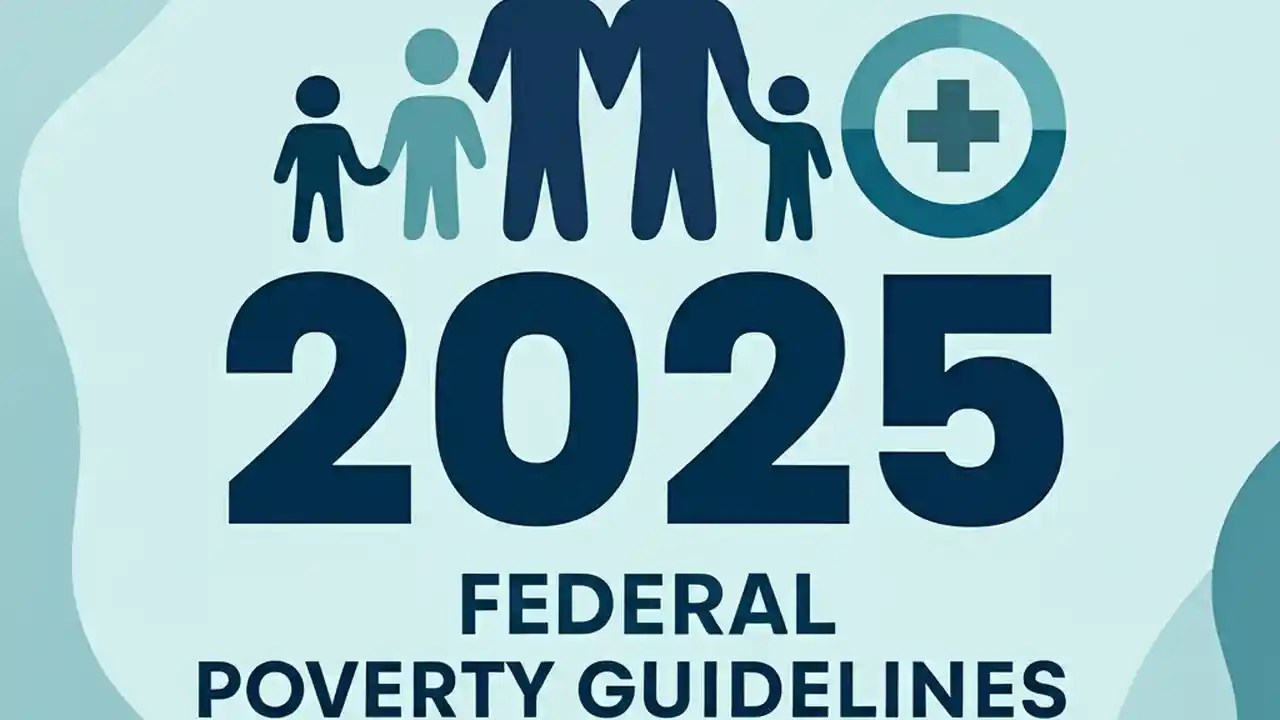 2025

FEDERAL
POVERTY GUIDELINES