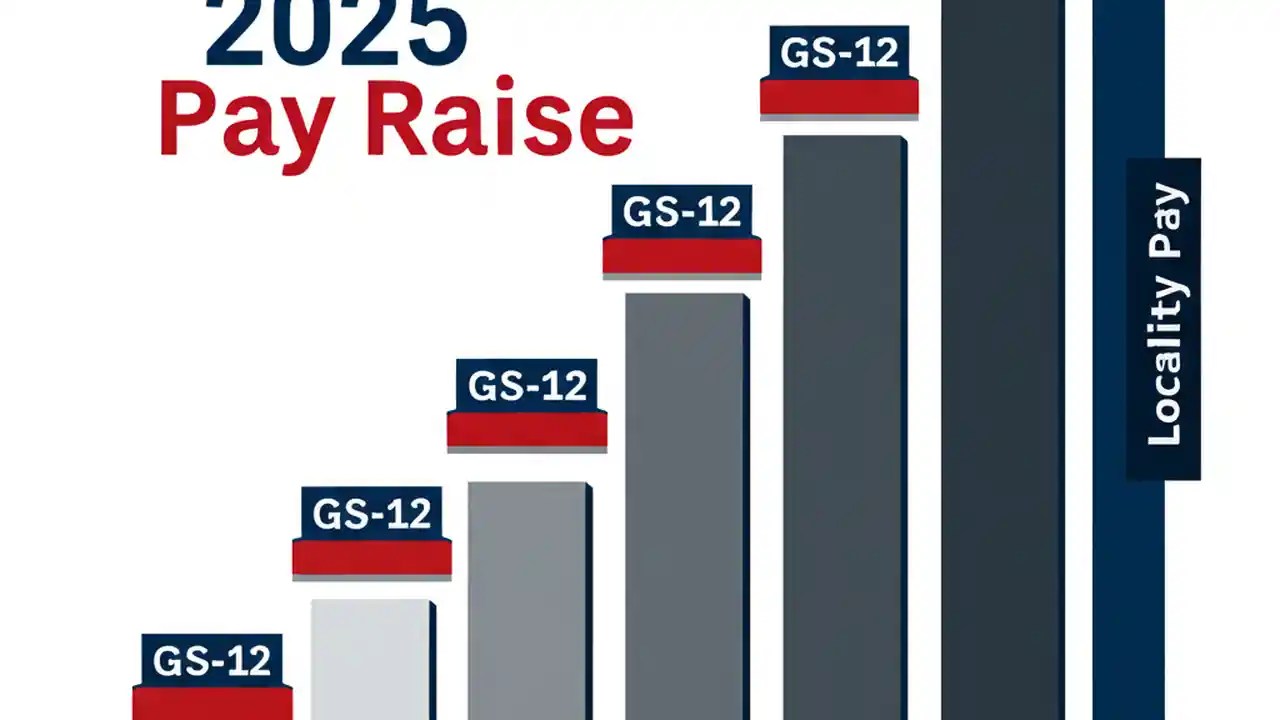 2025
Pay Raise

GS-12

GS-12

GS-12

GS-12

GS-12

Locality Pay