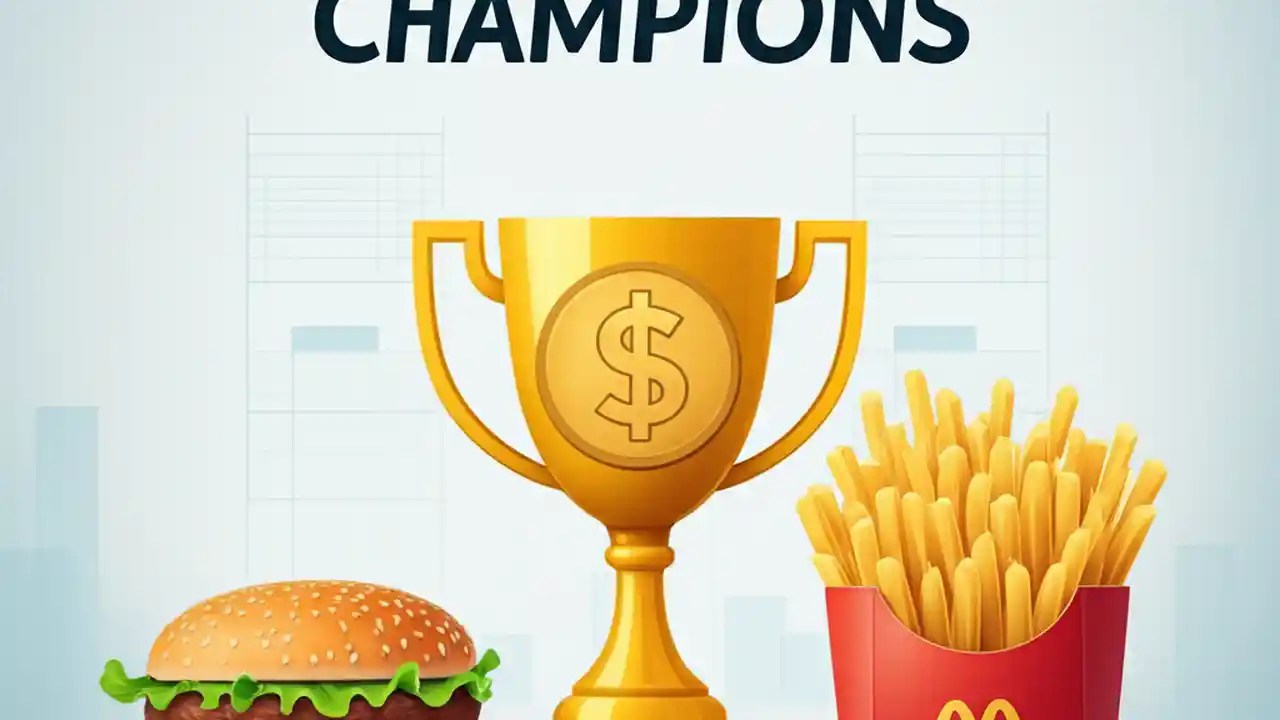 CHAMPIONS

$