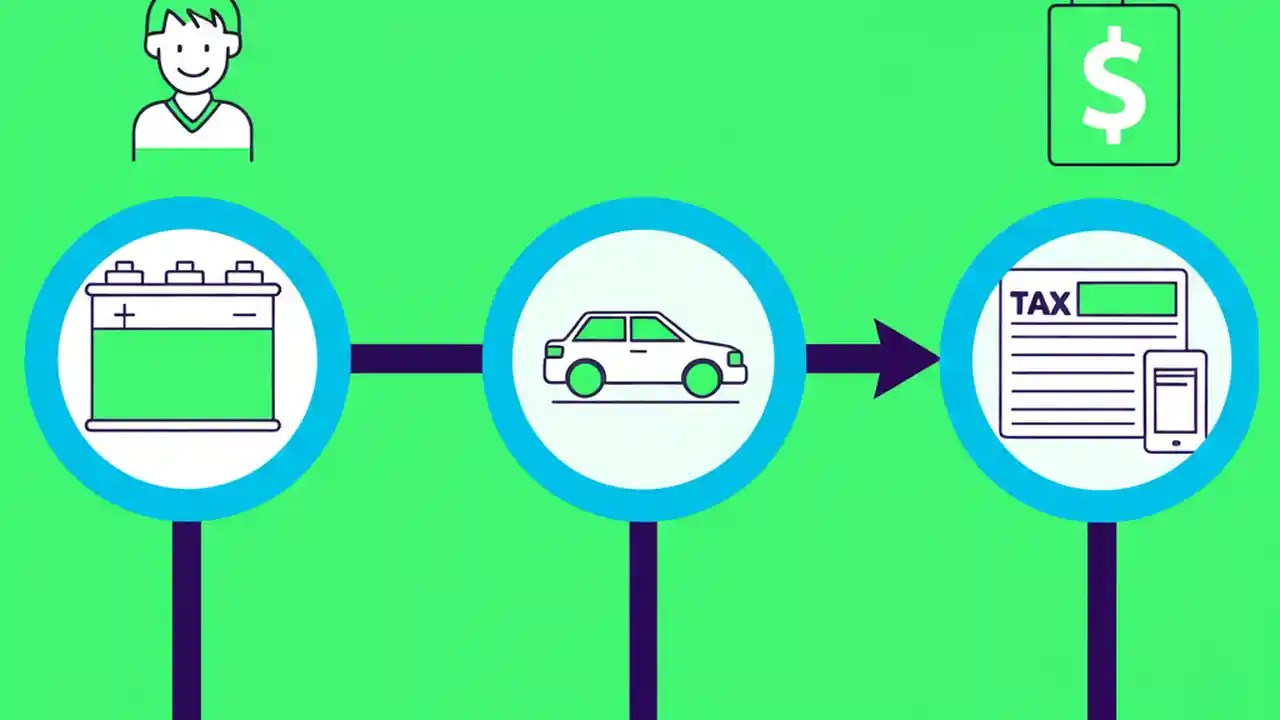 $

+ −

TAX