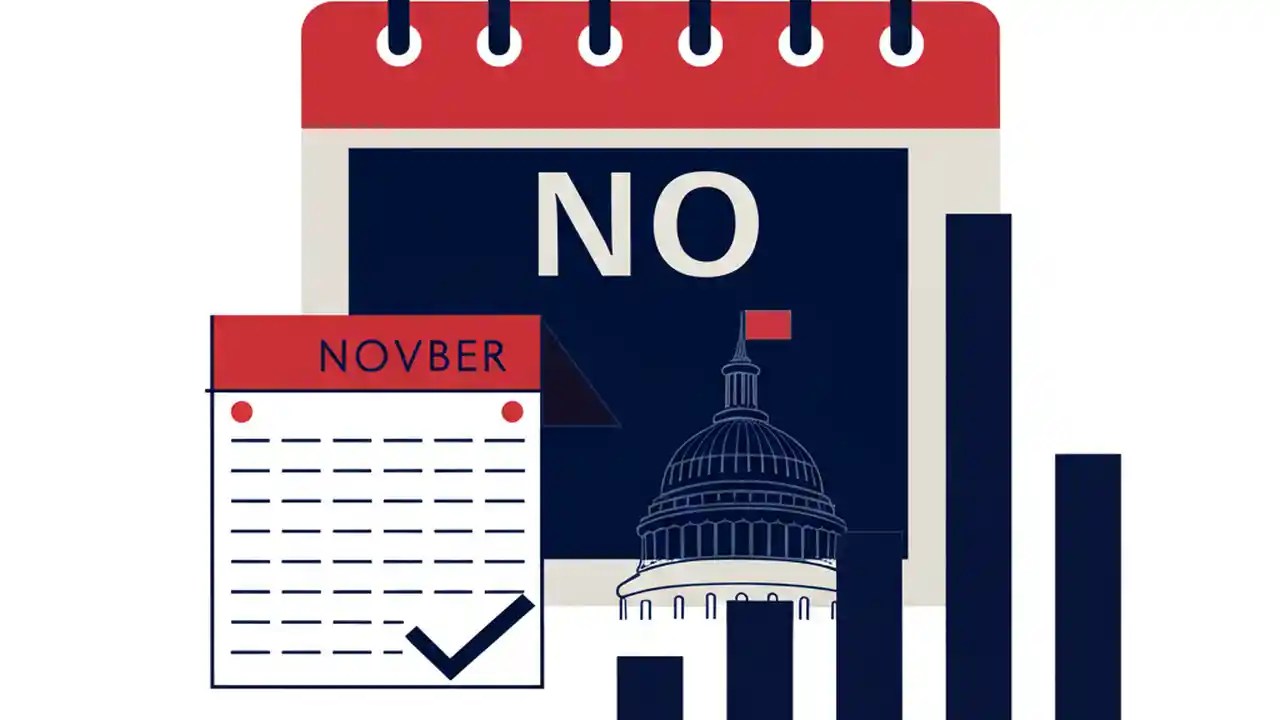 NO

NOVBER