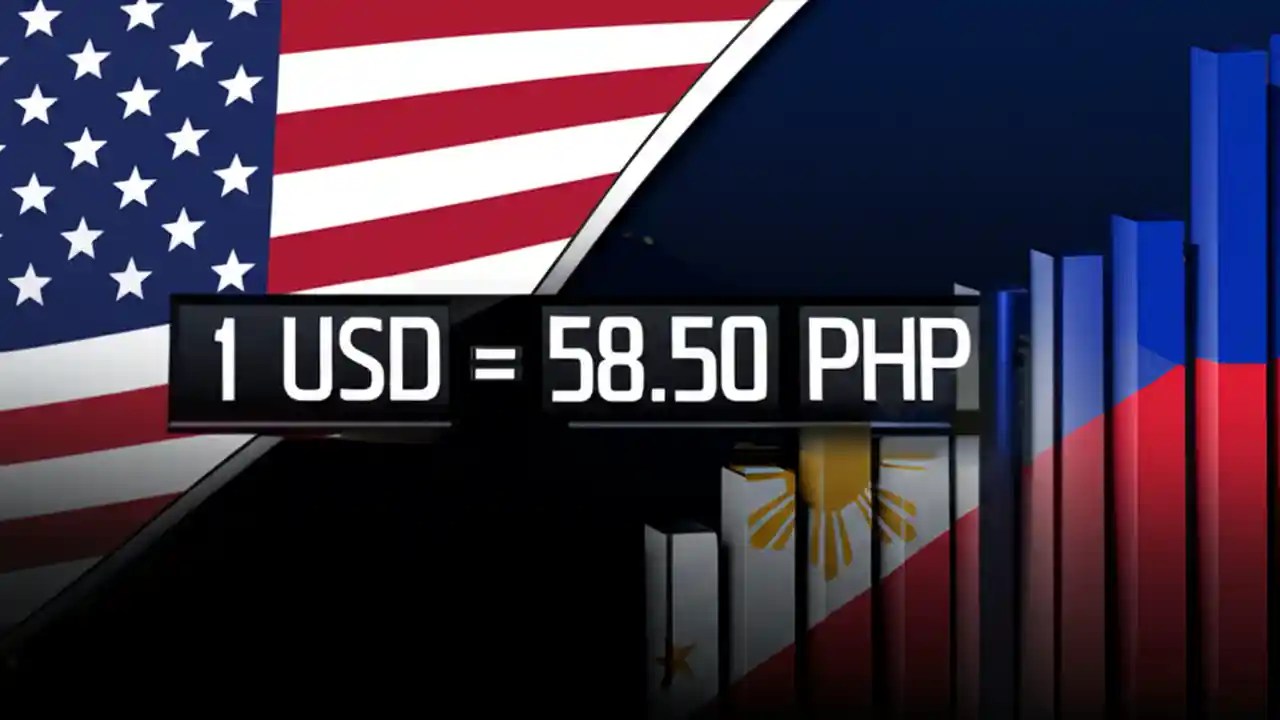 1 USD = 58.50 PHP