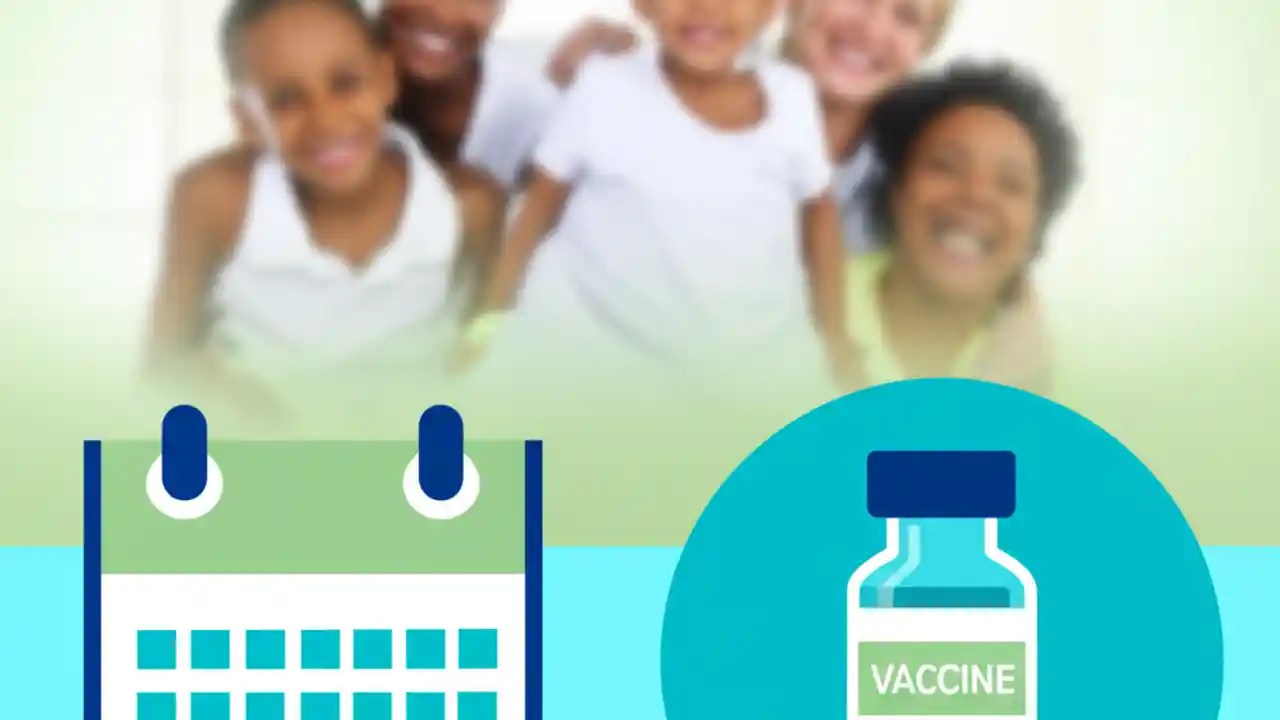 VACCINE