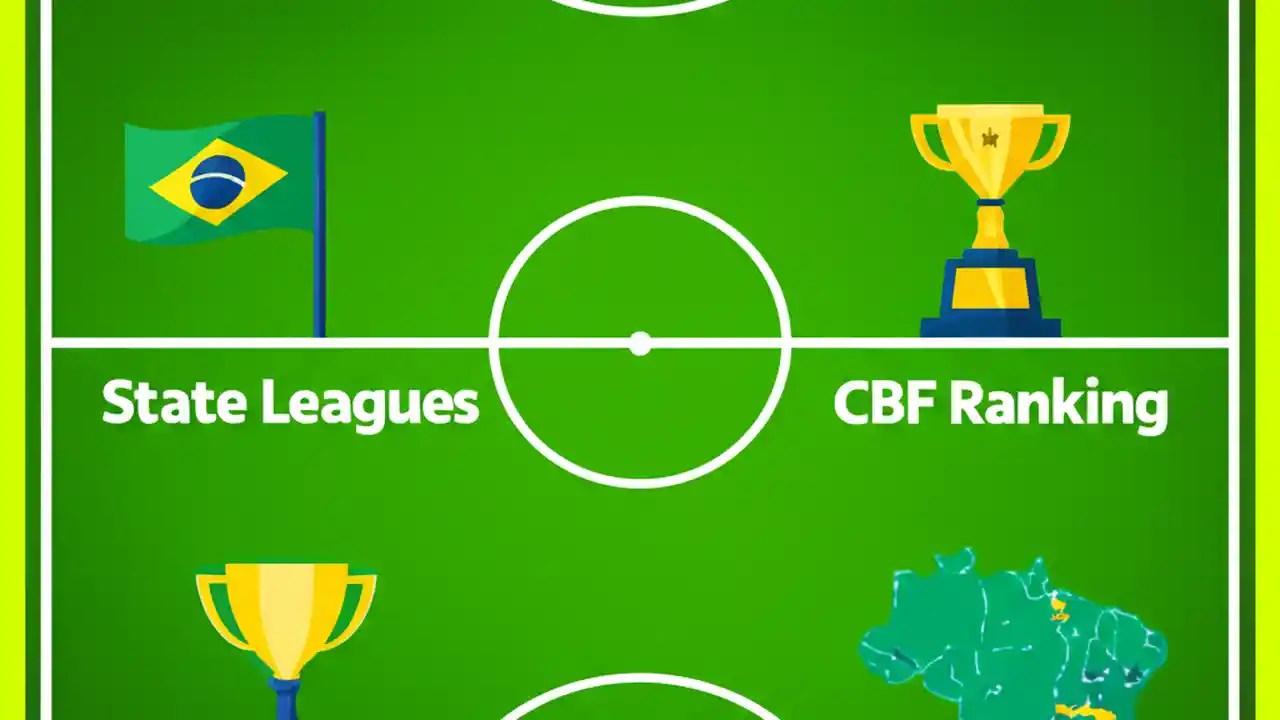 State Leagues

CBF Ranking