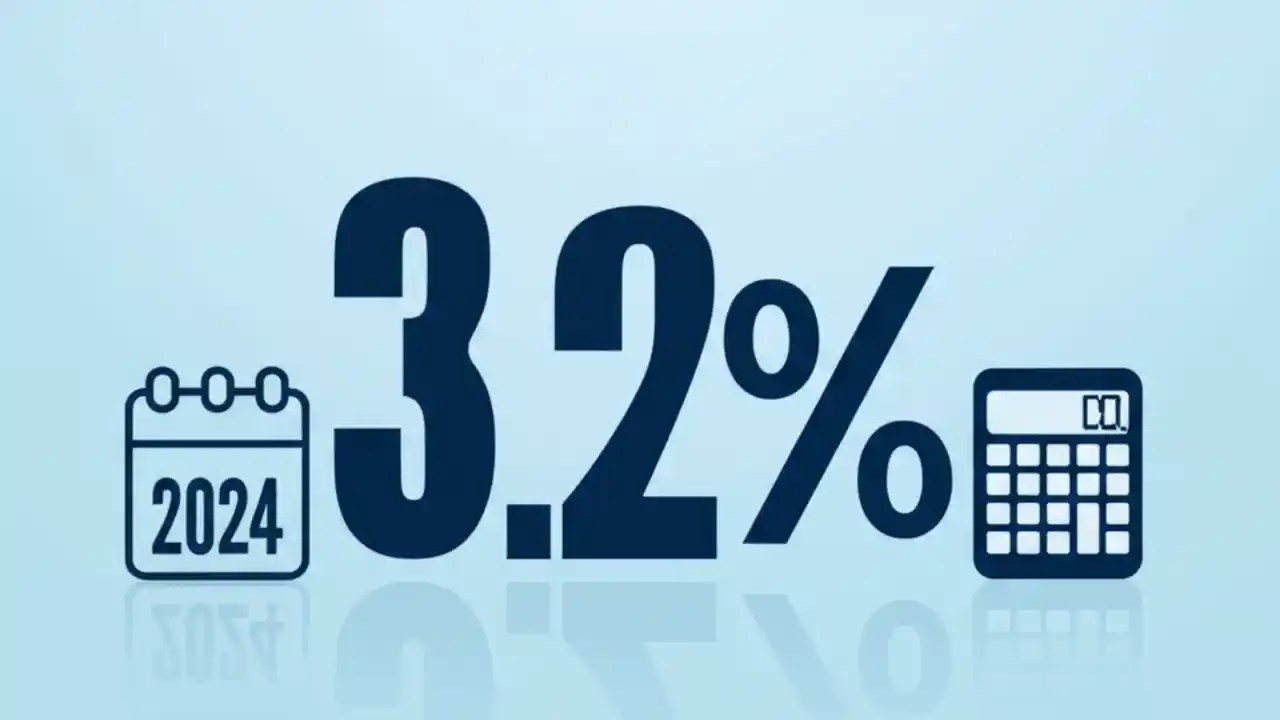 2024

3.2%