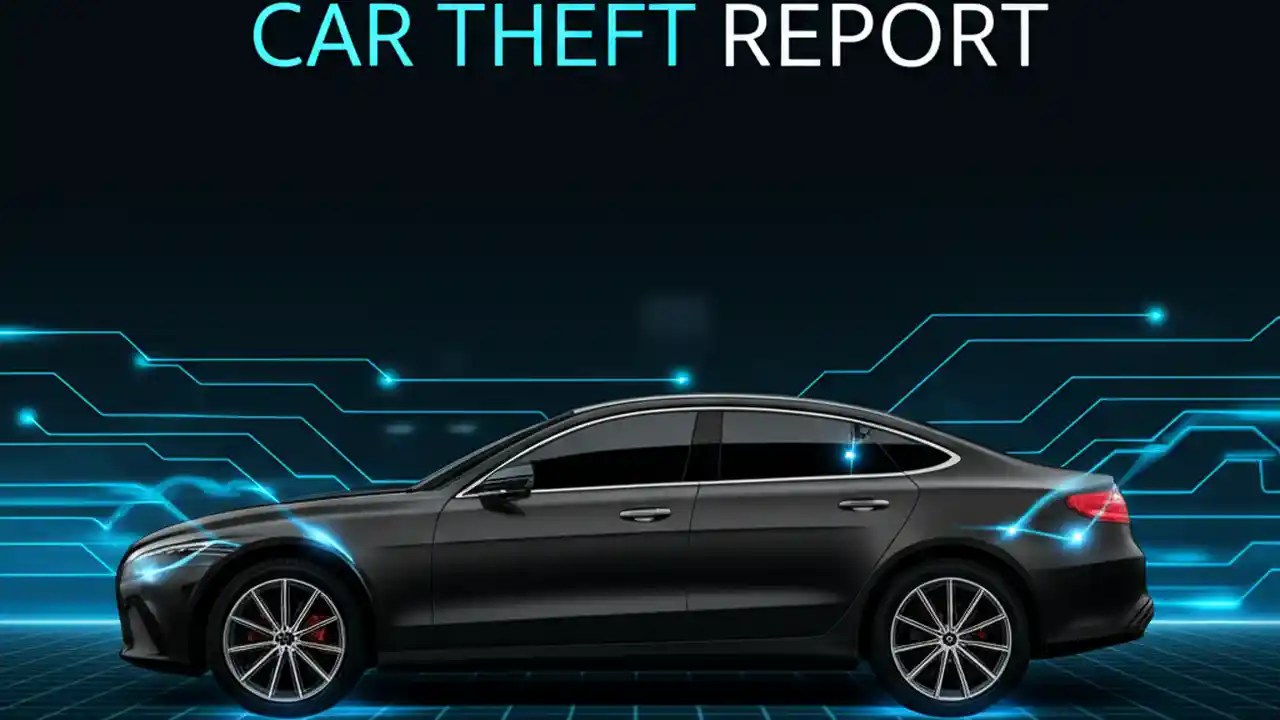 CAR THEFT REPORT