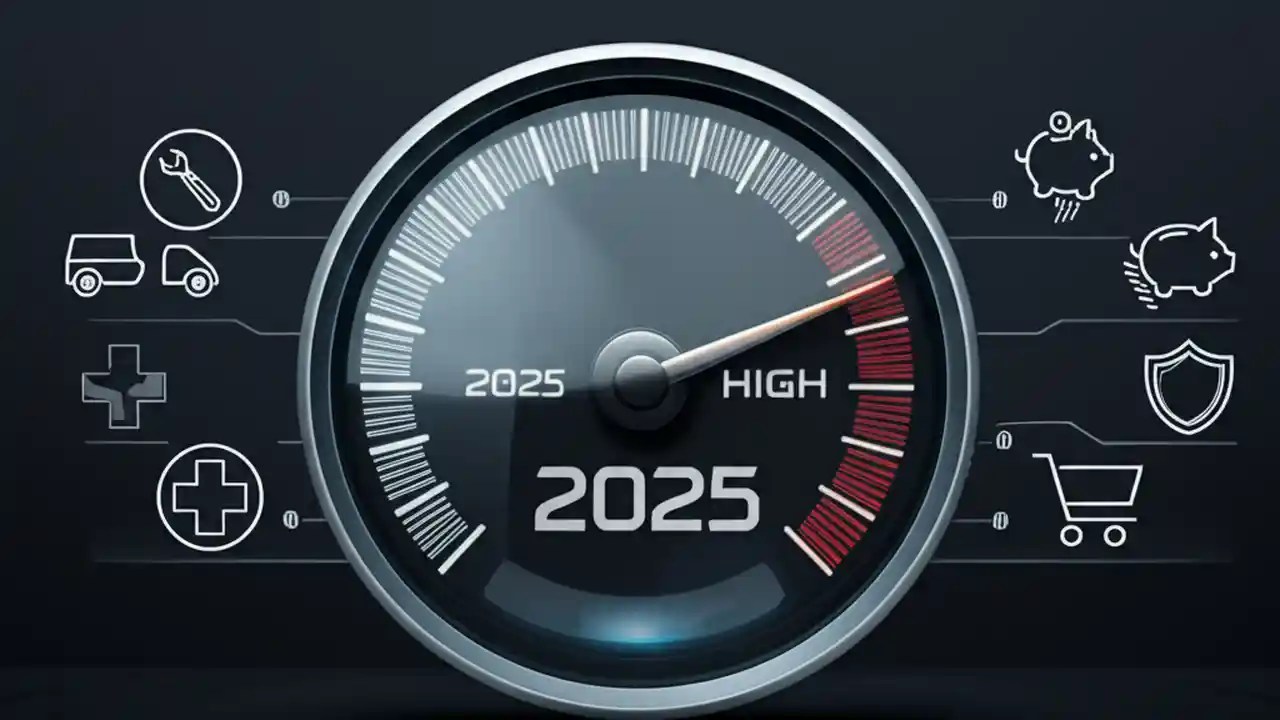 2025 HIGH

2025