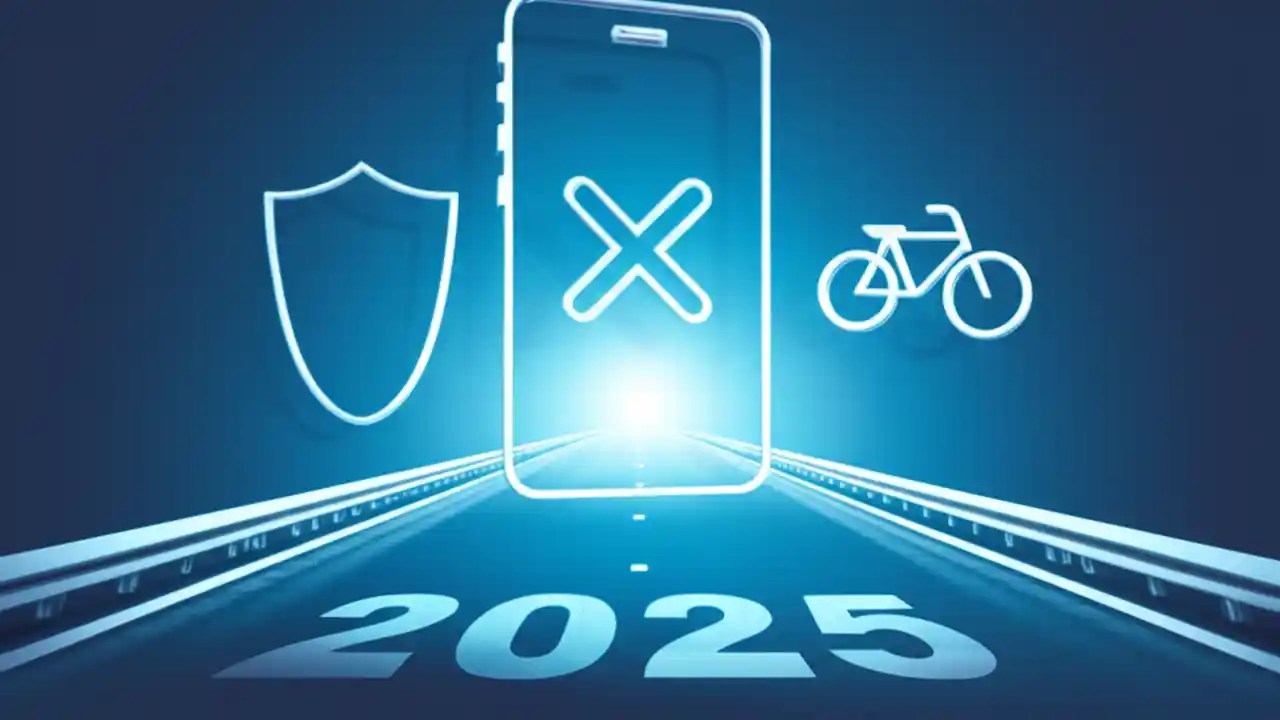 2025