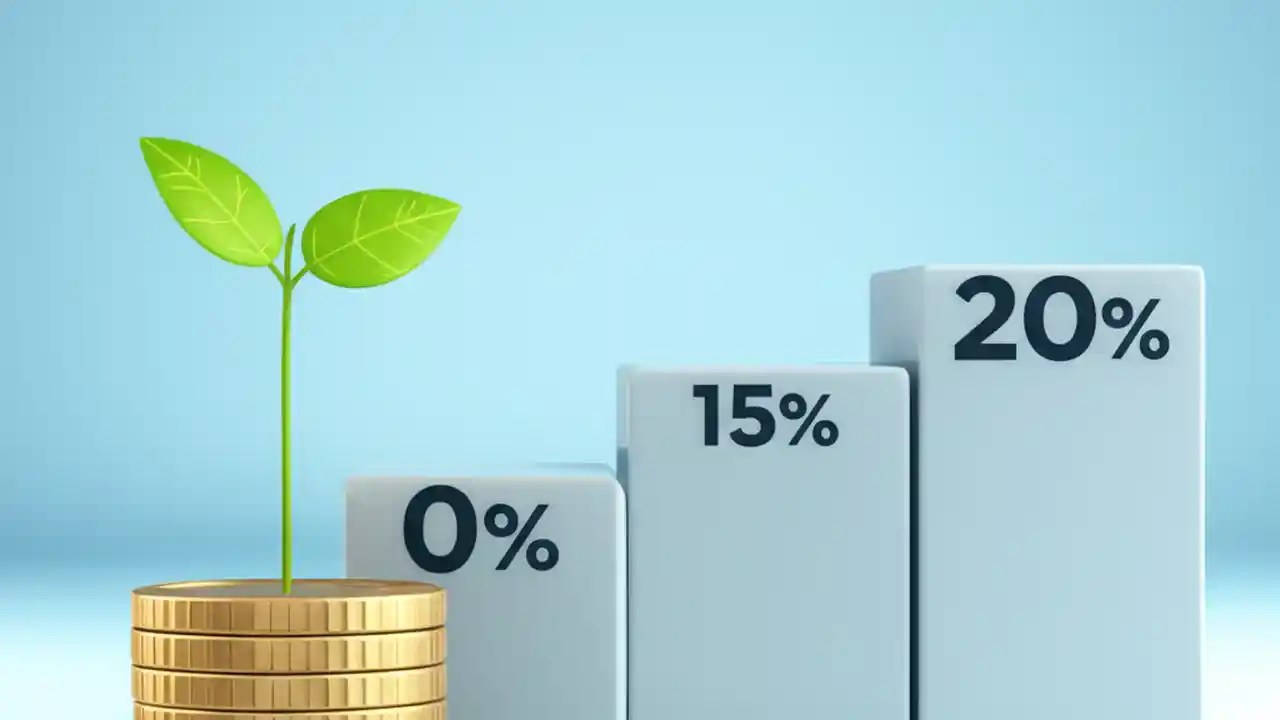 0%

15%

20%