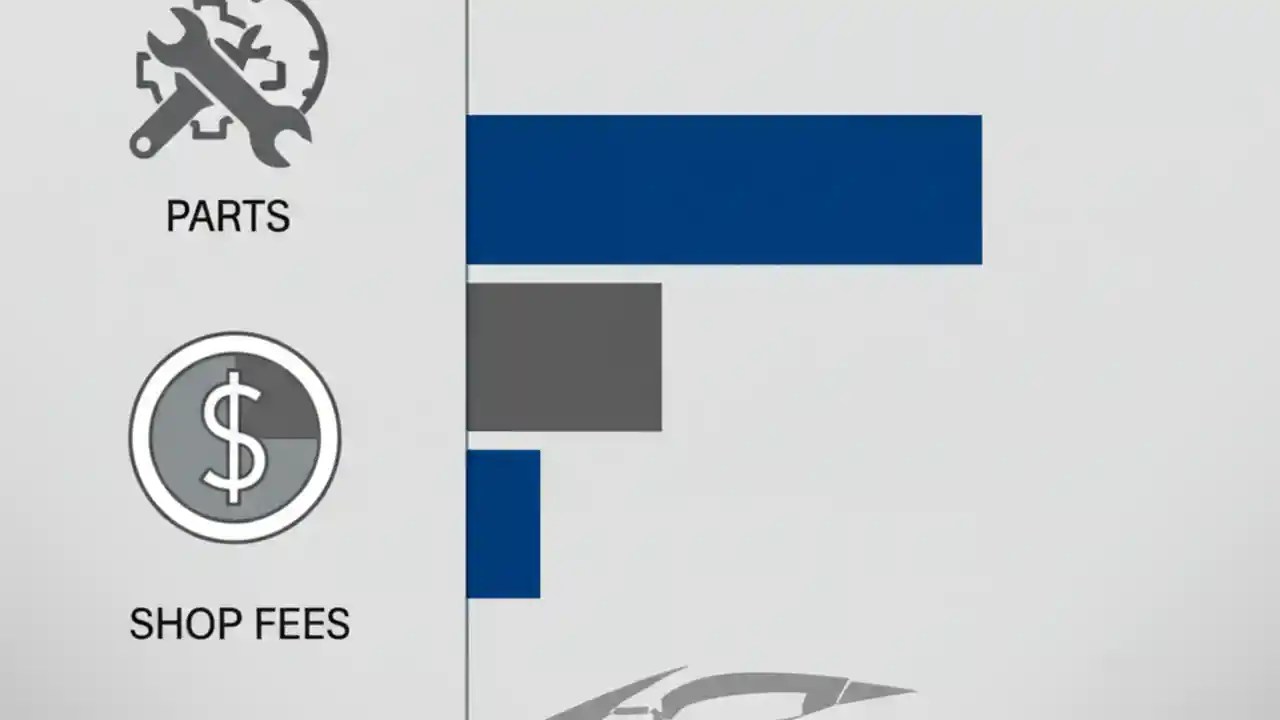 PARTS

$

SHOP FEES