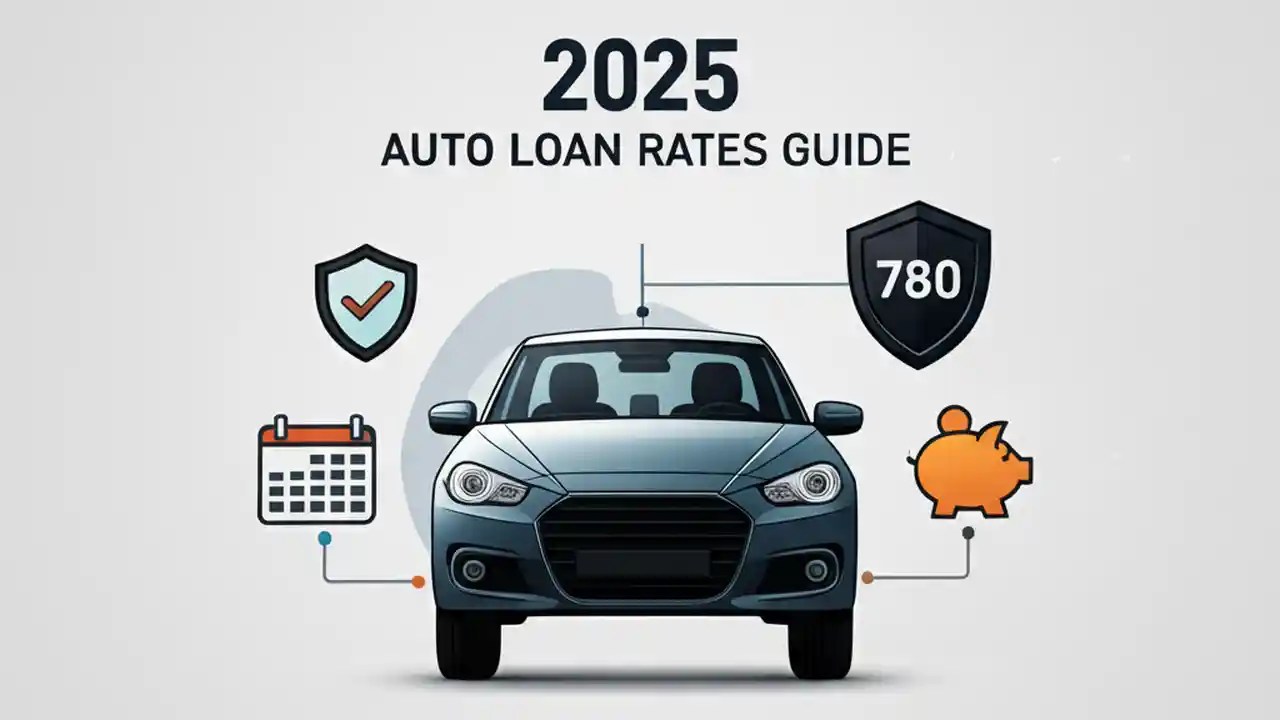 2025
AUTO LOAN RATES GUIDE

780