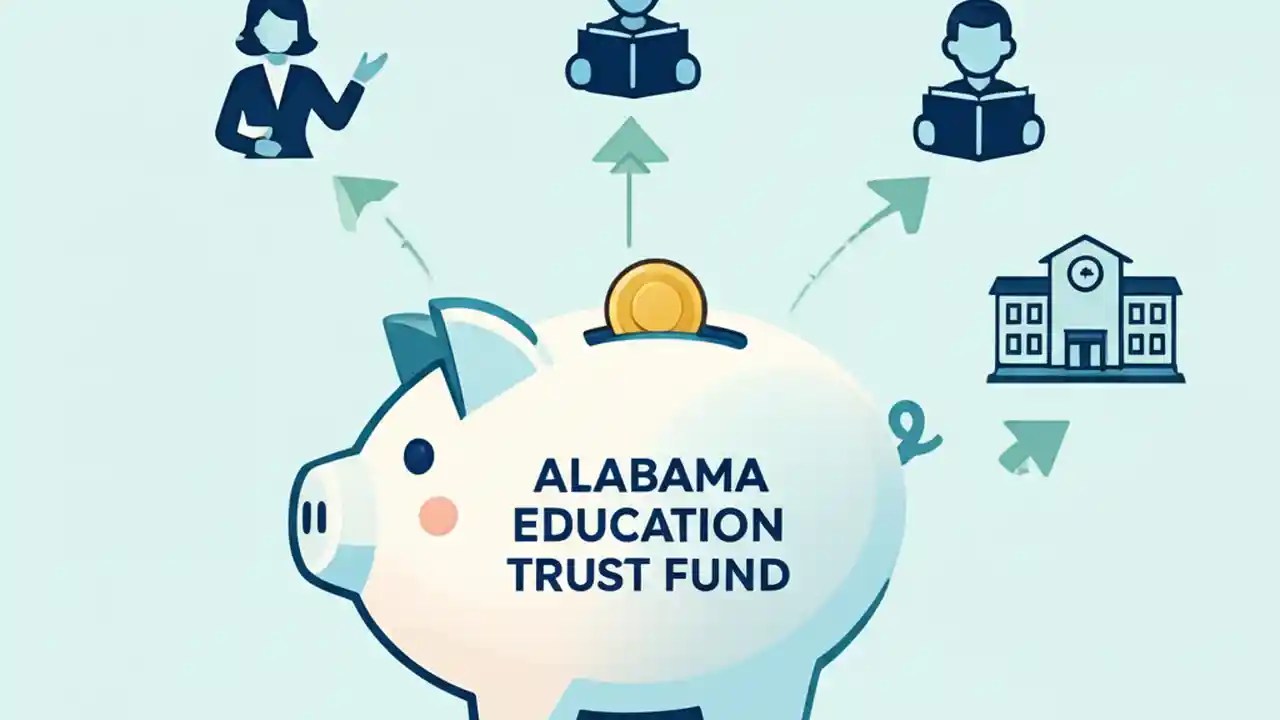 ALABAMA EDUCATION TRUST FUND