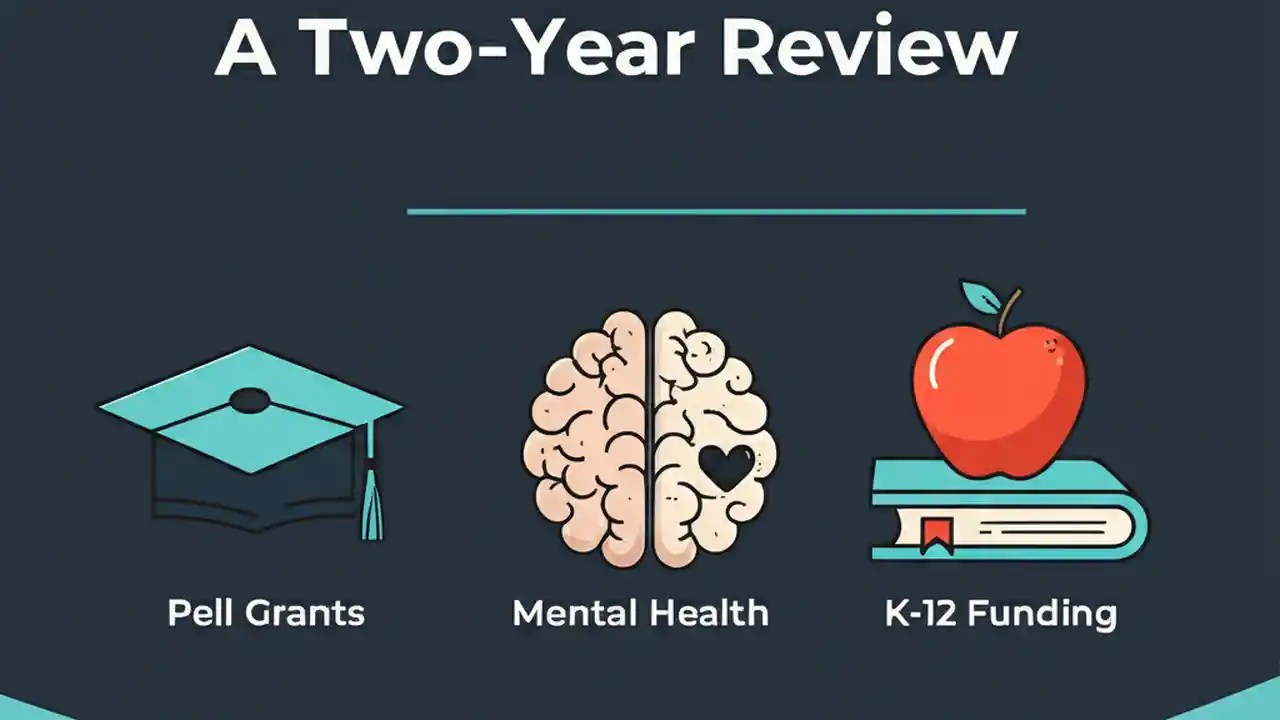 A Two-Year Review

Pell Grants

Mental Health

K-12 Funding