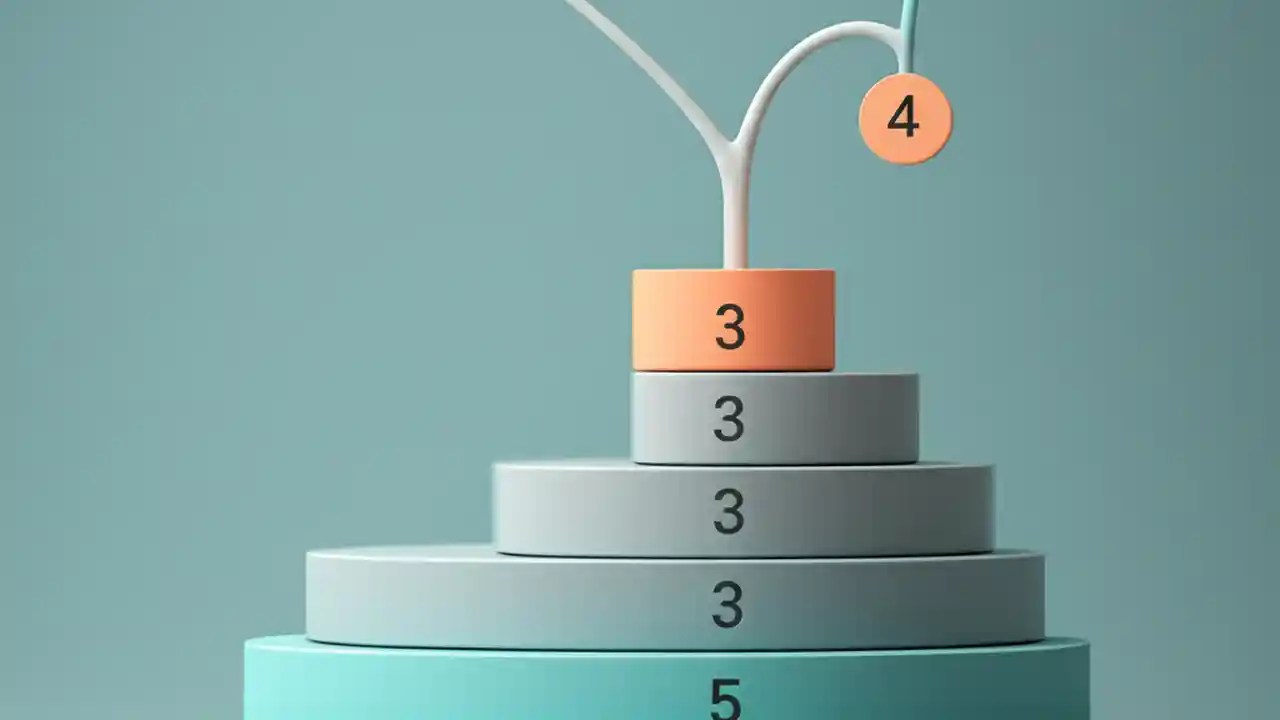 4

3

3

3

3

5