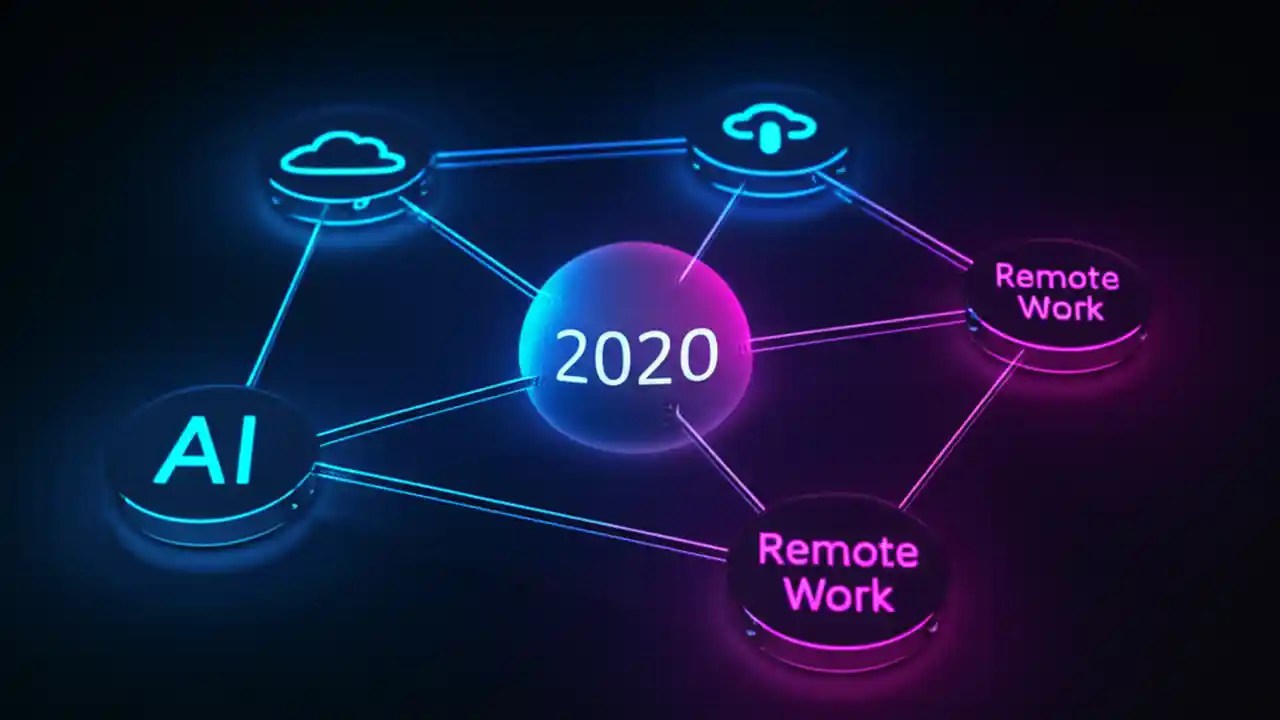 Remote Work

2020

AI

Remote Work