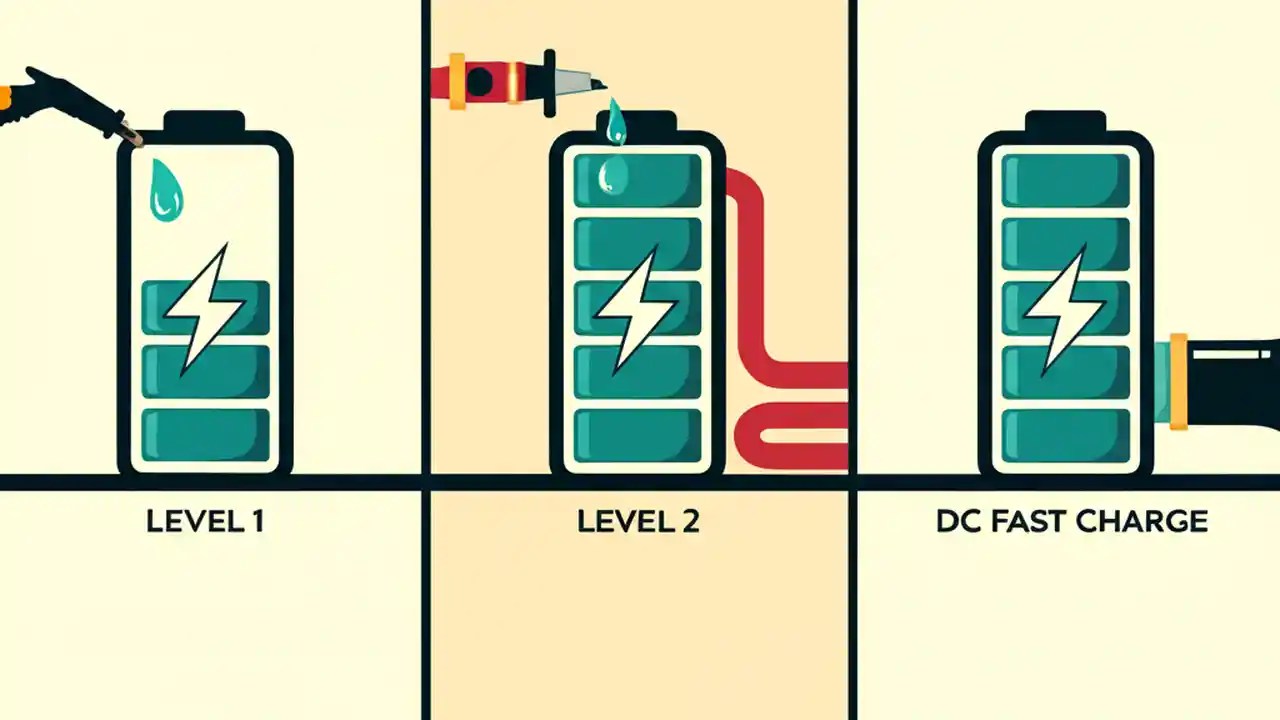 LEVEL 1

LEVEL 2

DC FAST CHARGE