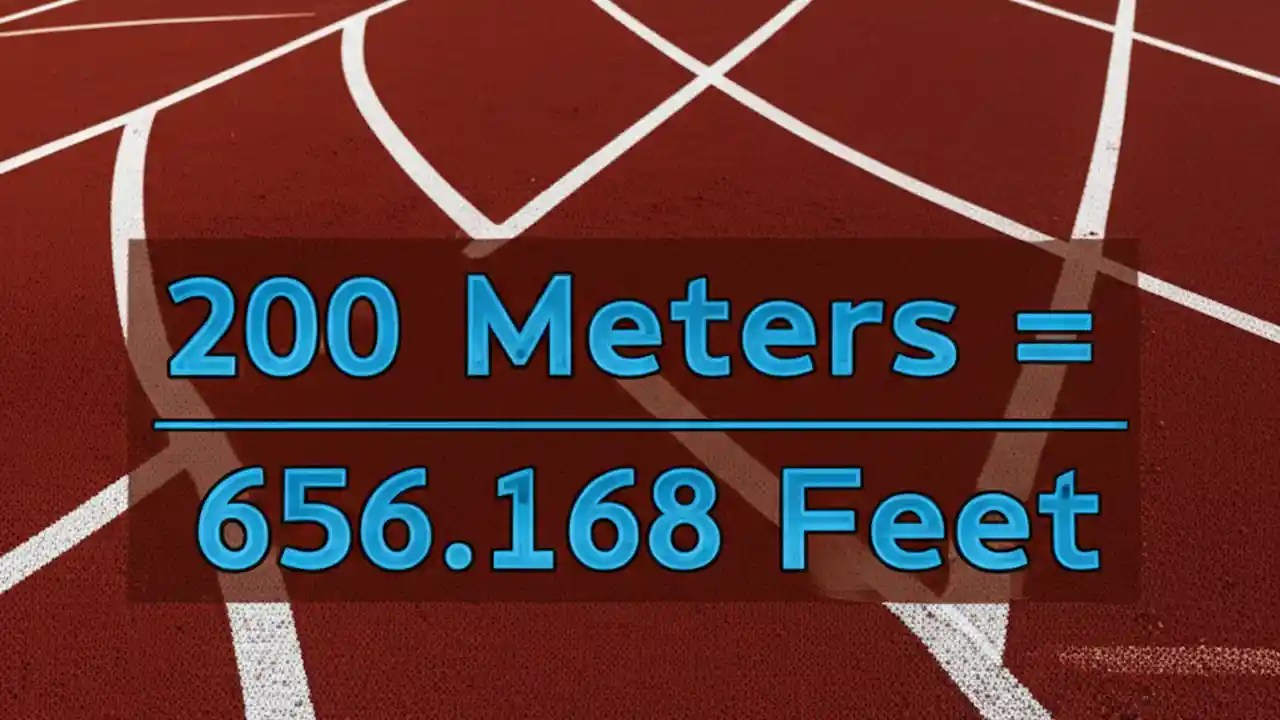 200 Meters =

656.168 Feet