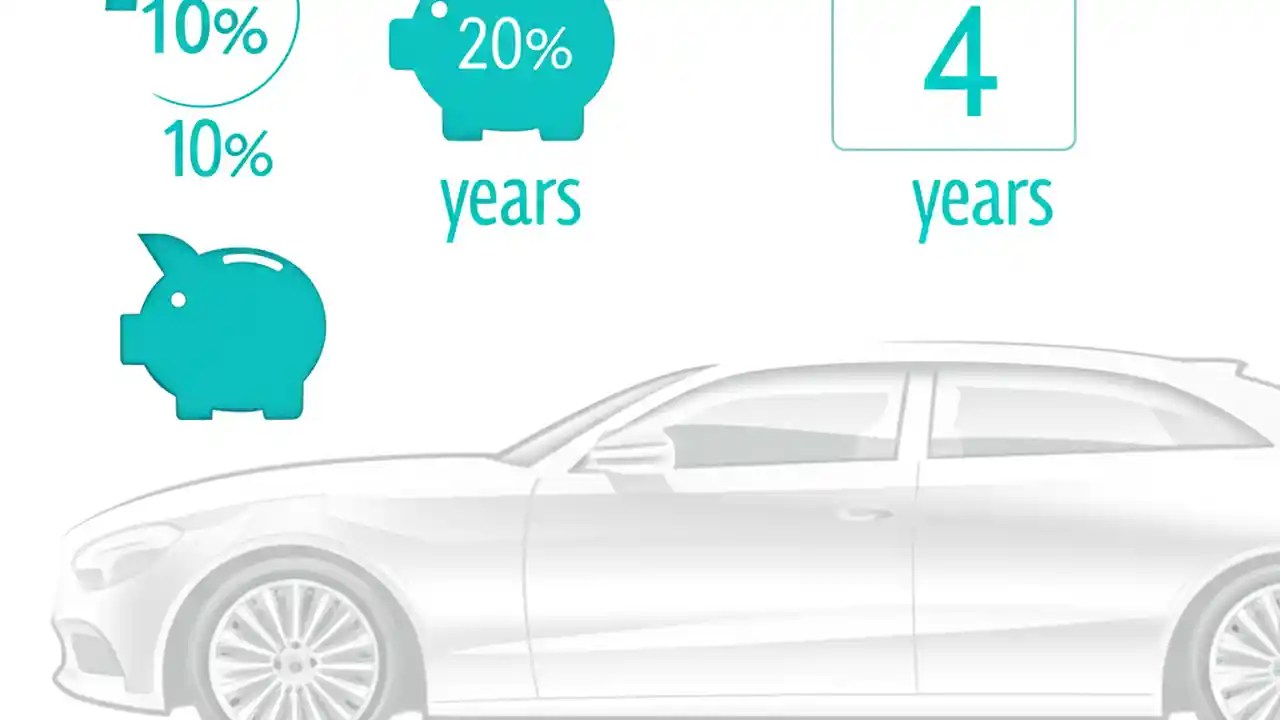 10%

10%

20%

years

4

years