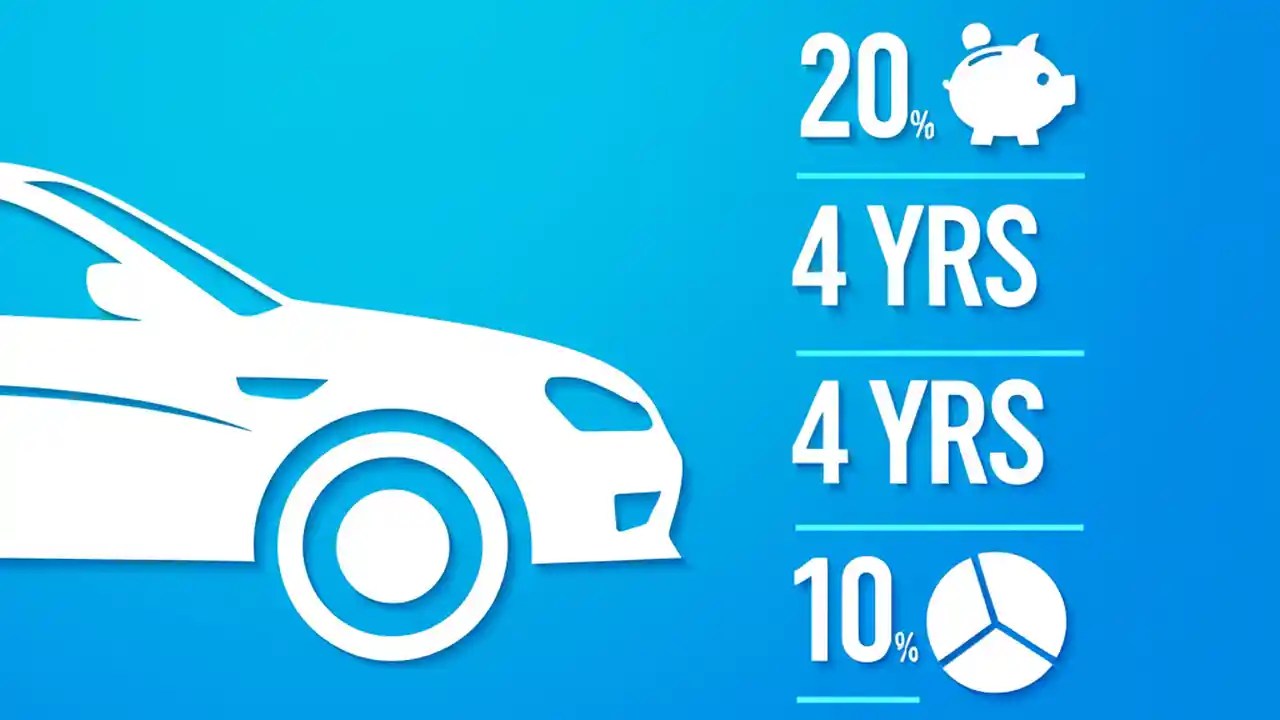 20%

4 YRS

4 YRS

10%