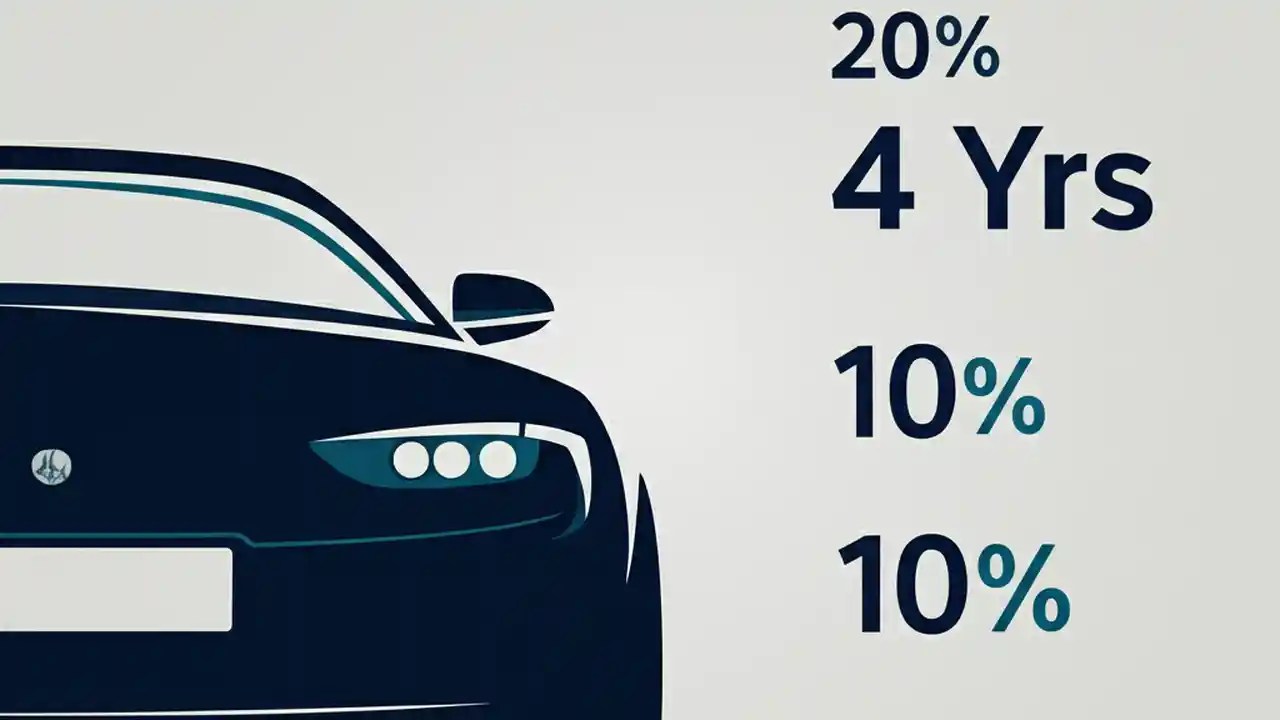 20%
4 Yrs

10%

10%