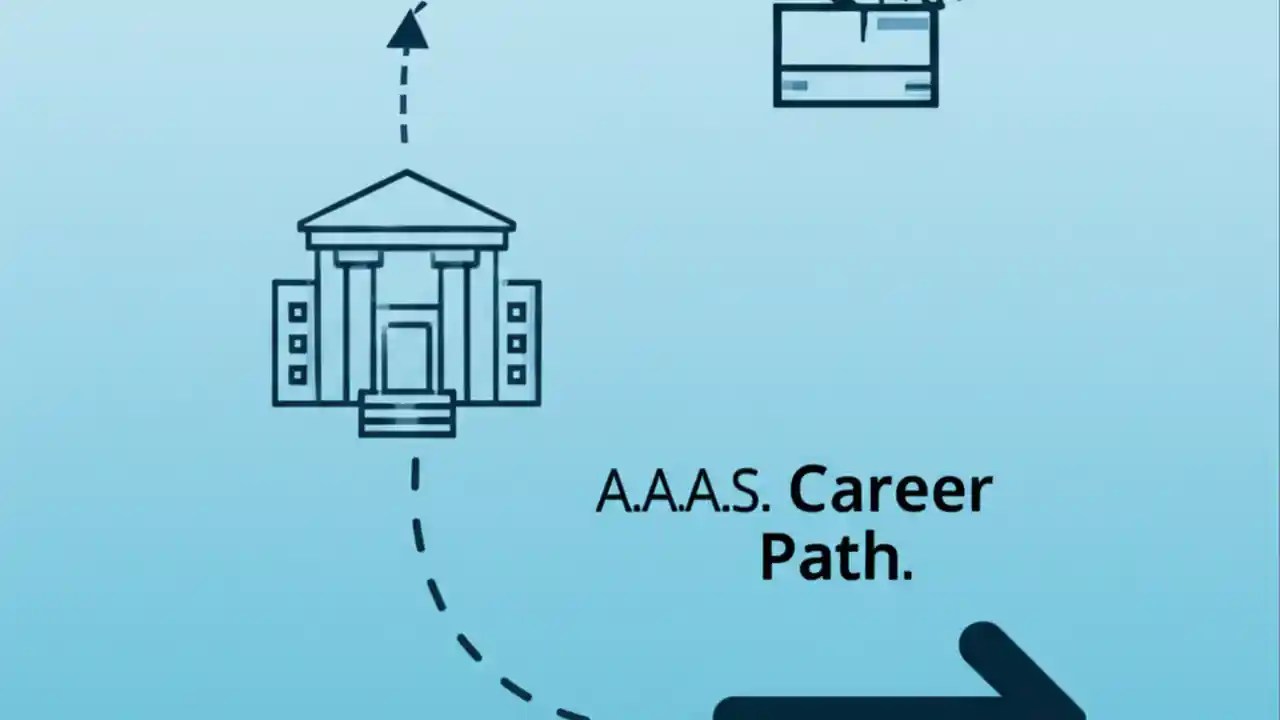 A.A.A.S. Career Path.