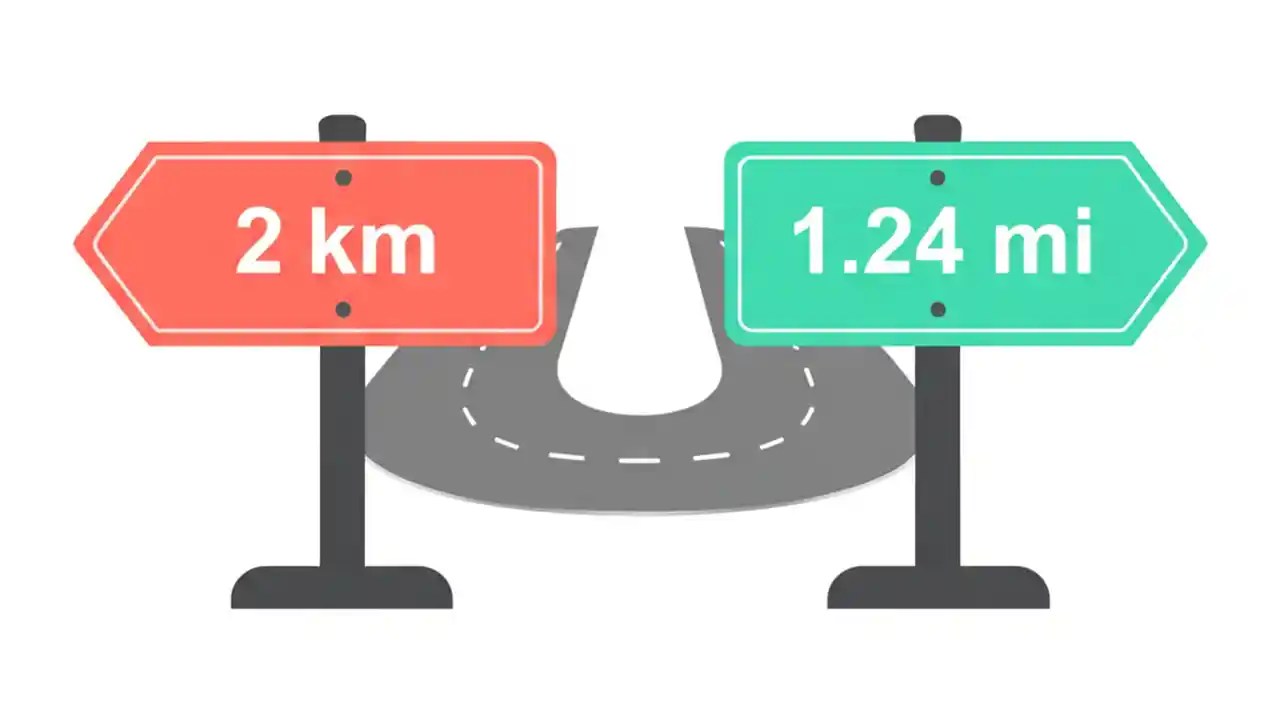 2 km

1.24 mi