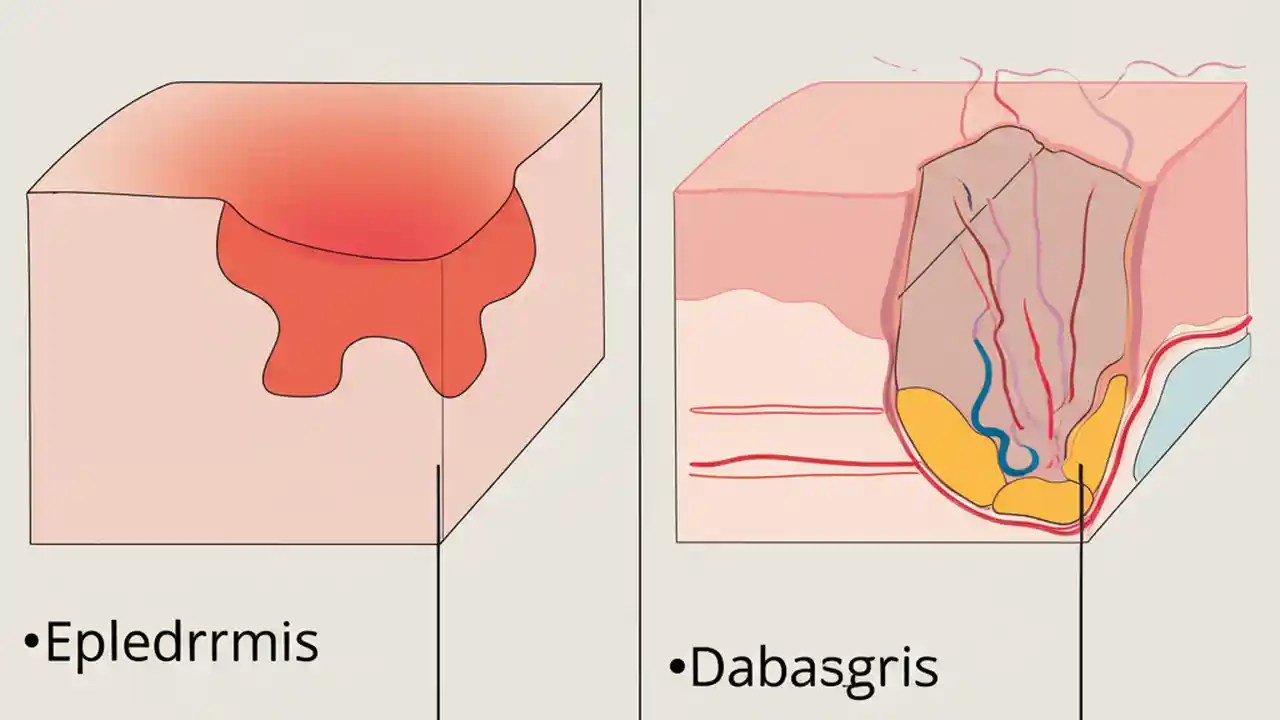 •Epledrrmis

•Dabasgris