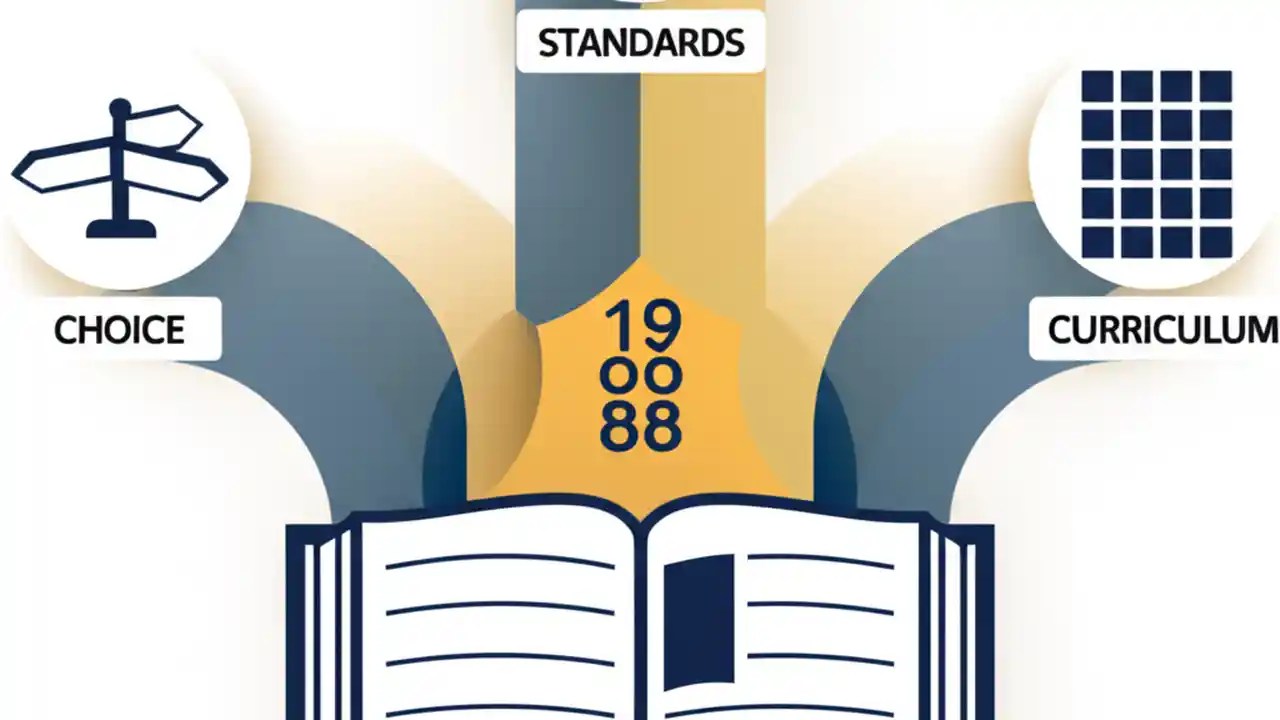 STANDARDS

CHOICE

19
oo
88

CURRICULUM