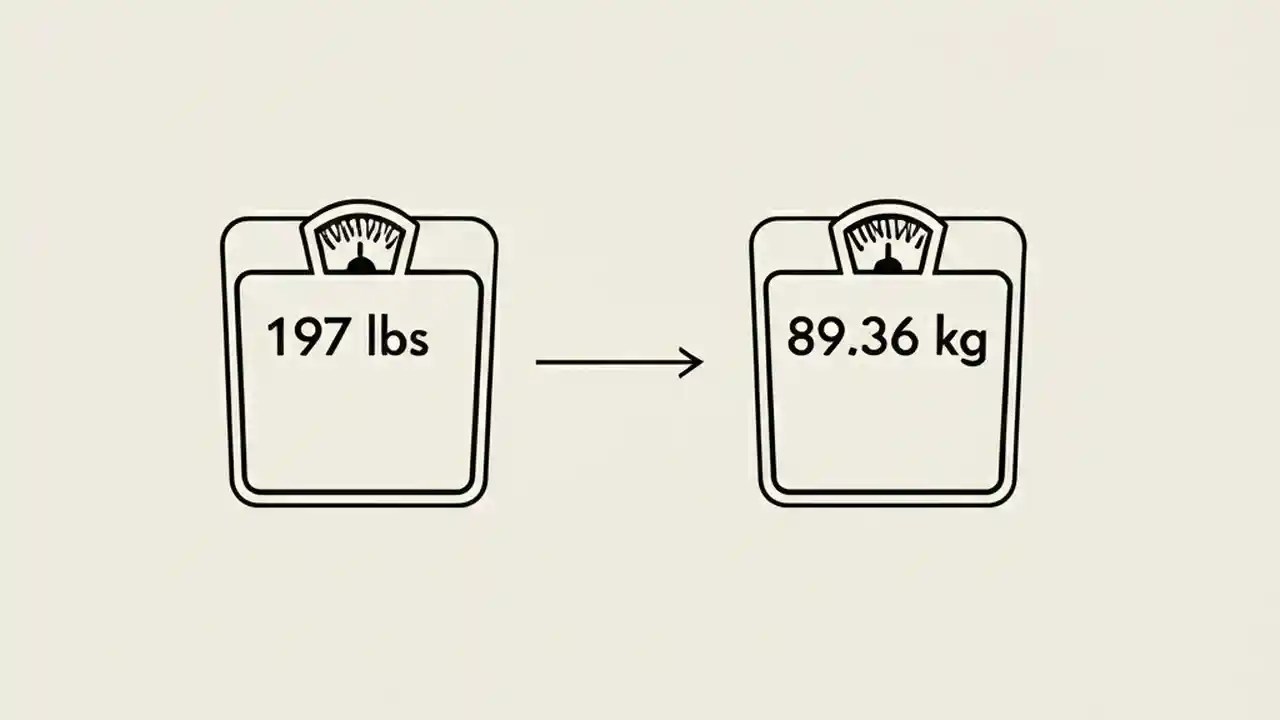 197 lbs

89.36 kg