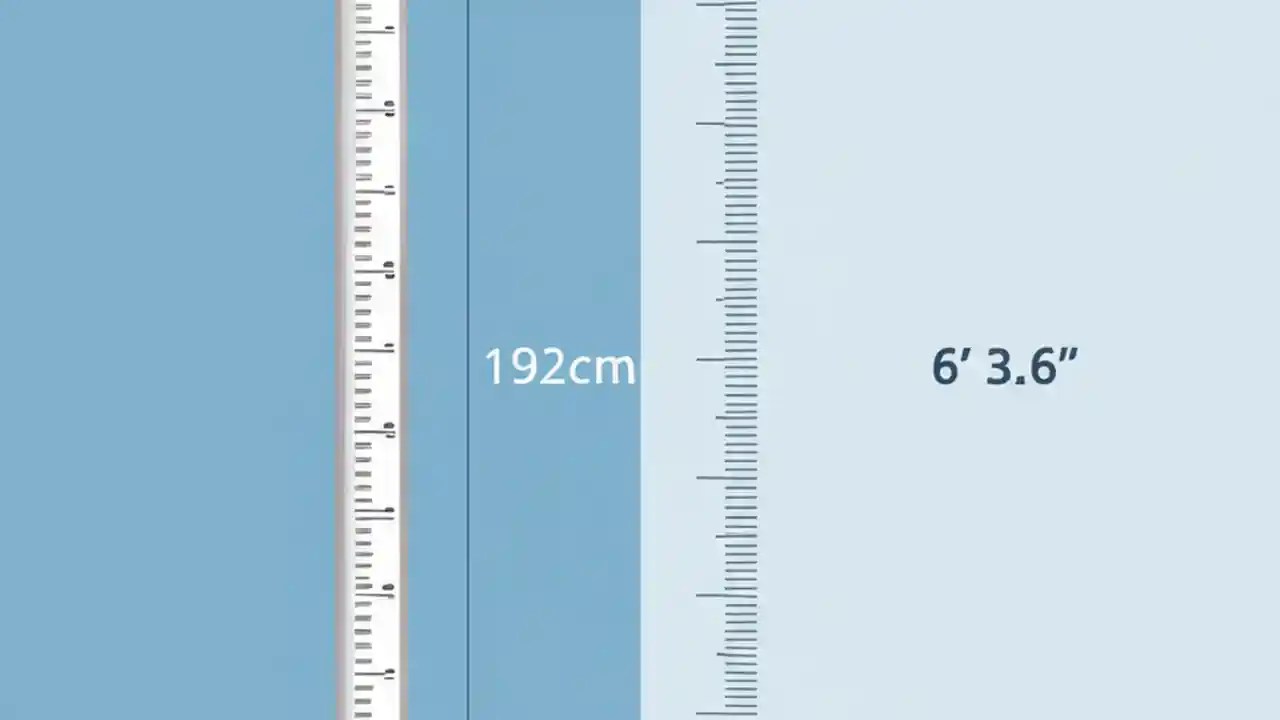 192cm

6’ 3.6”