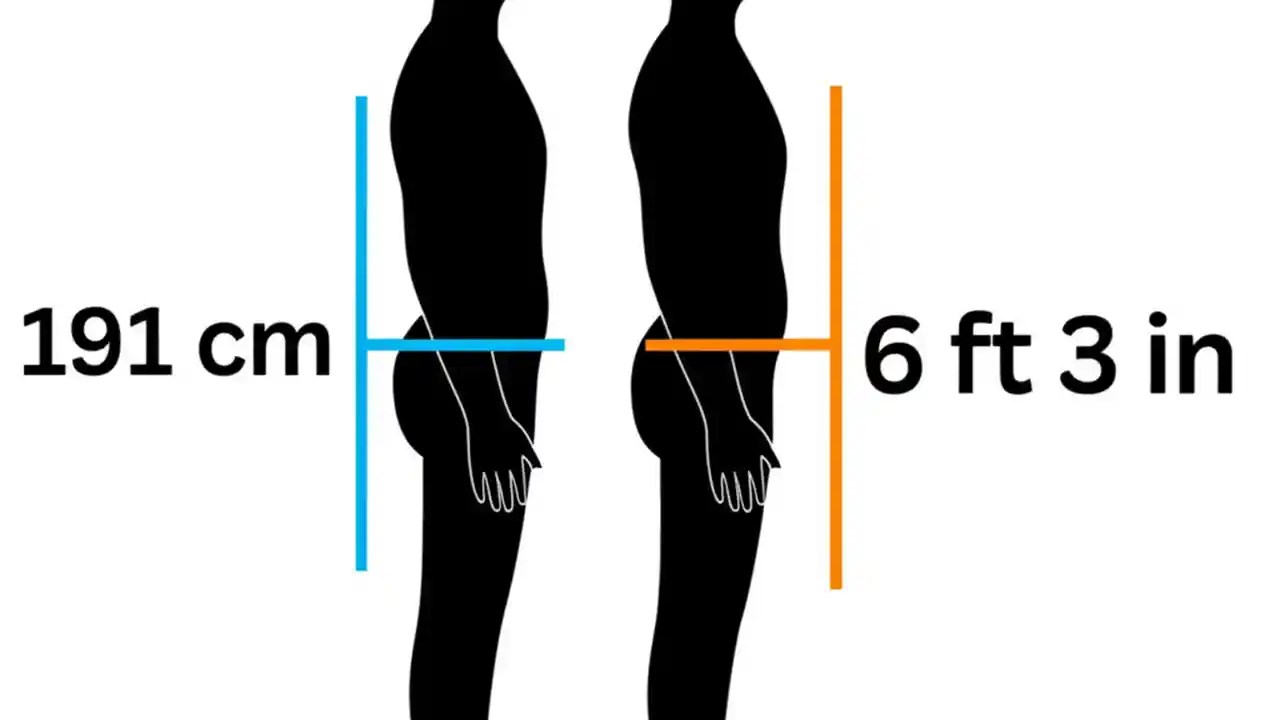 191 cm

6 ft 3 in