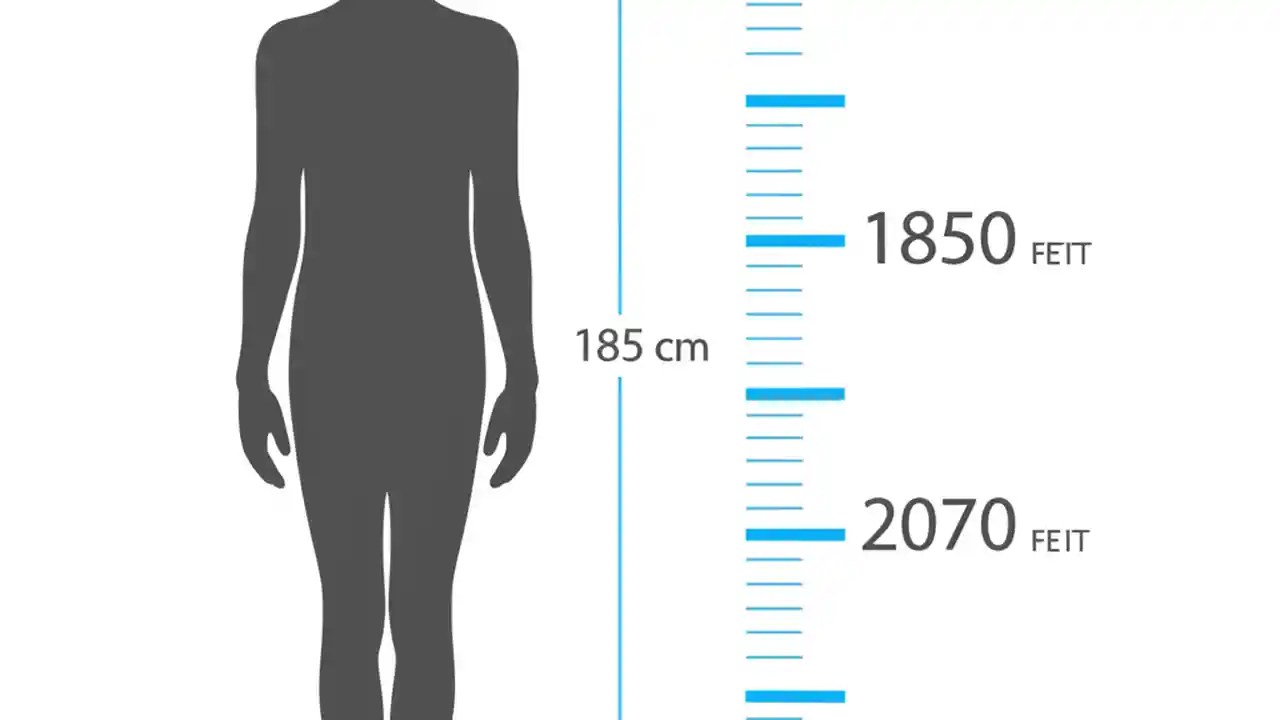 185 cm

1850 FEIT

2070 FEIT