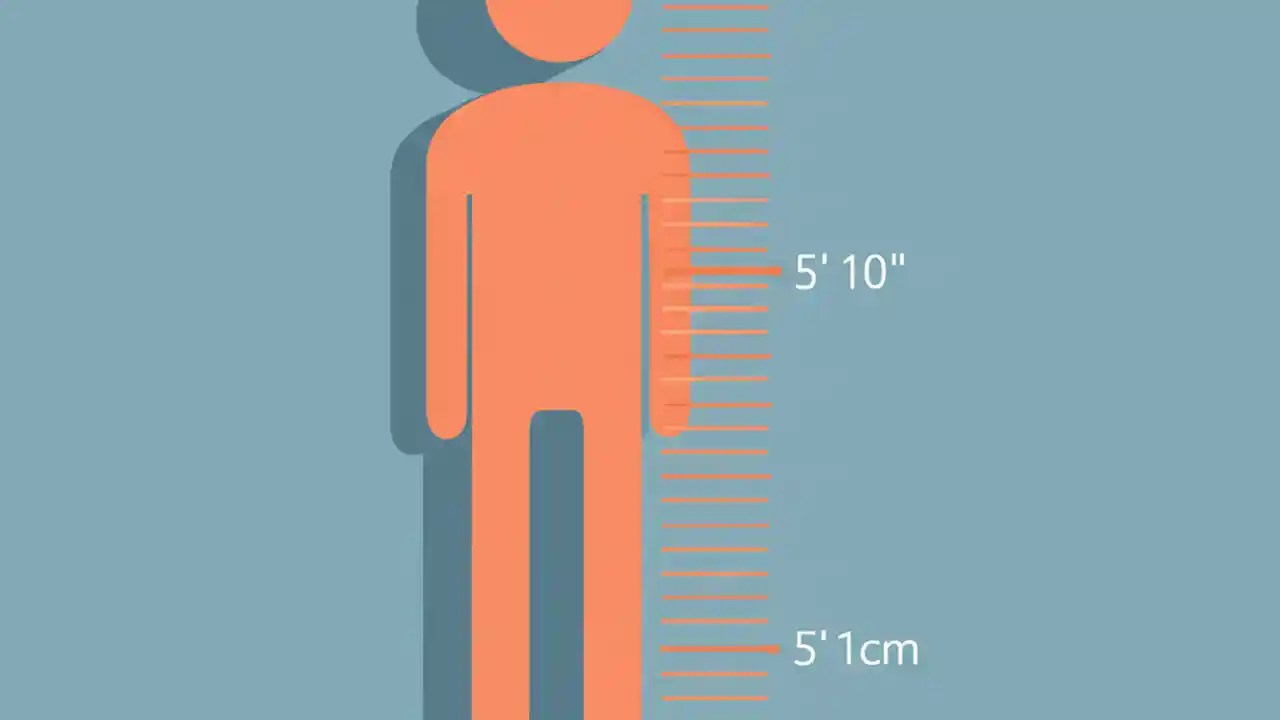 5' 10"

5' 1cm